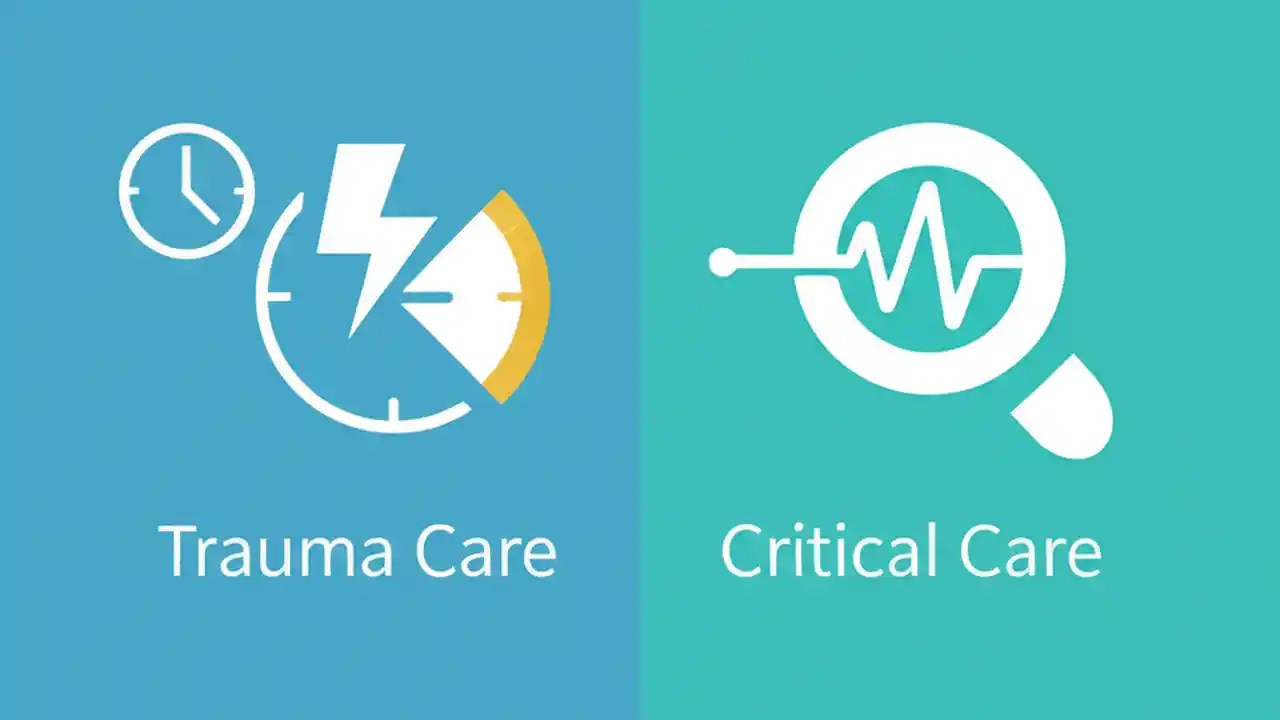 Trauma Care

Critical Care