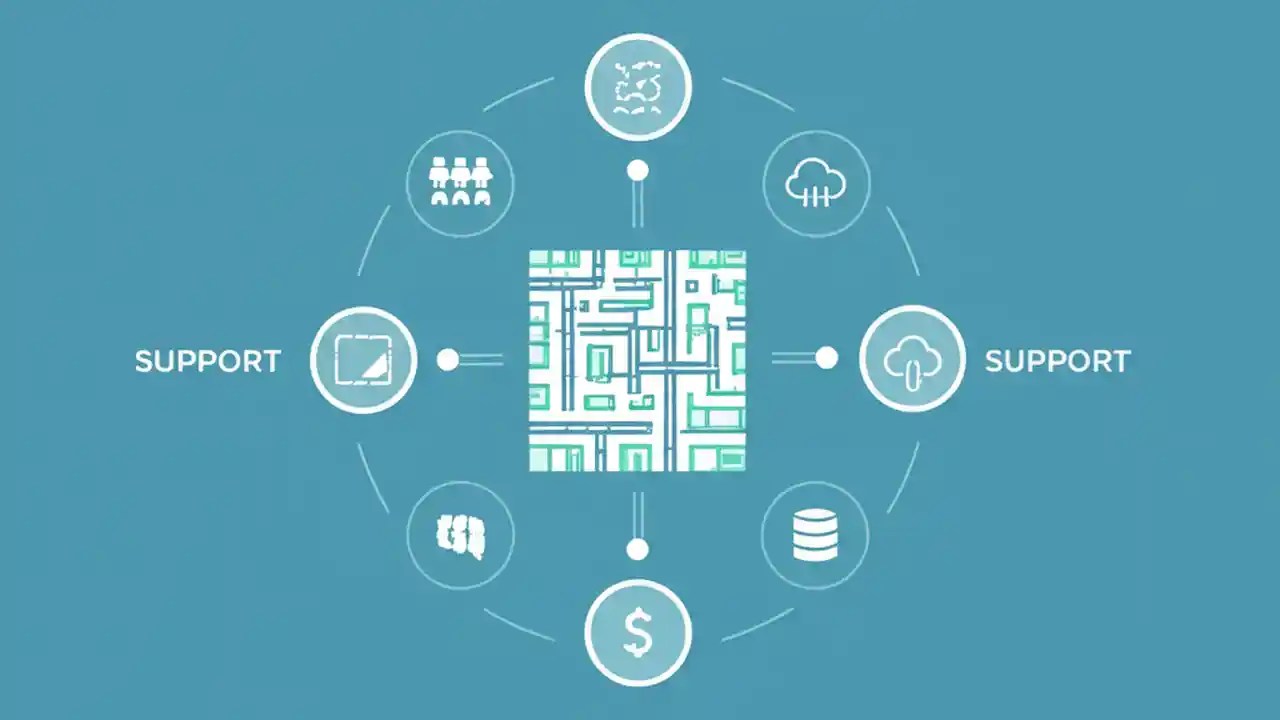 SUPPORT

SUPPORT

$