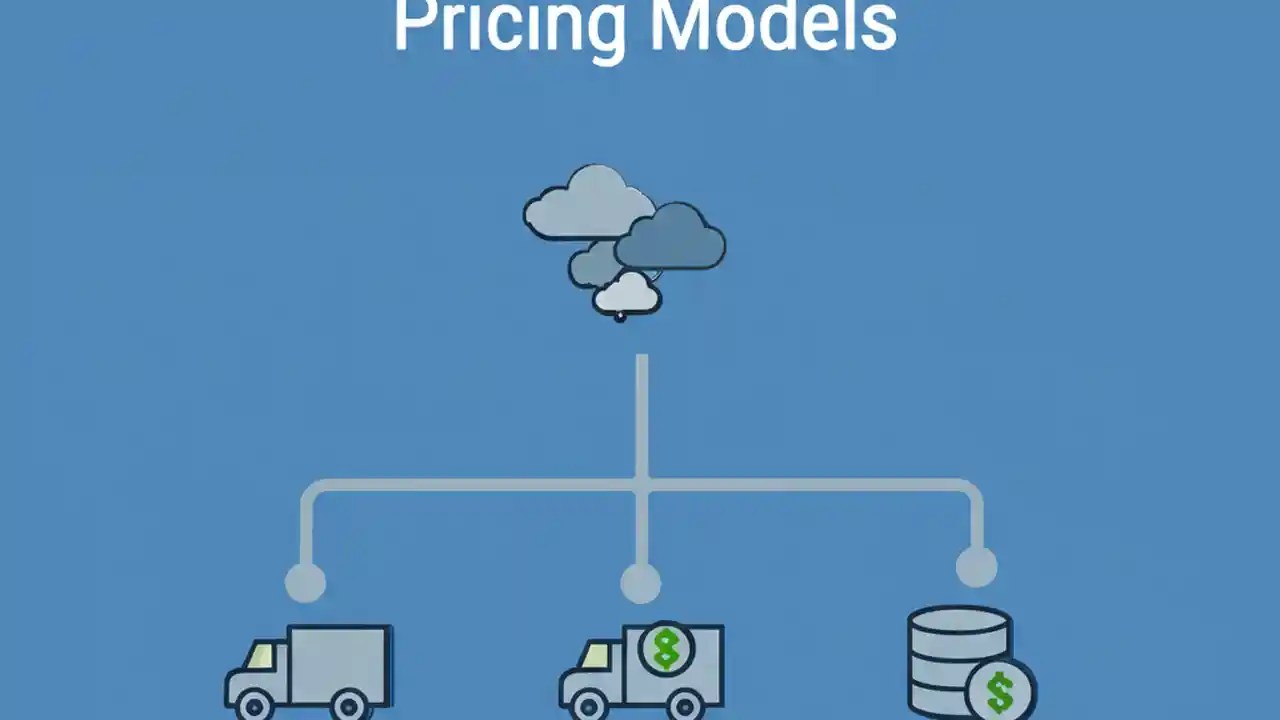 Pricing Models

$

$