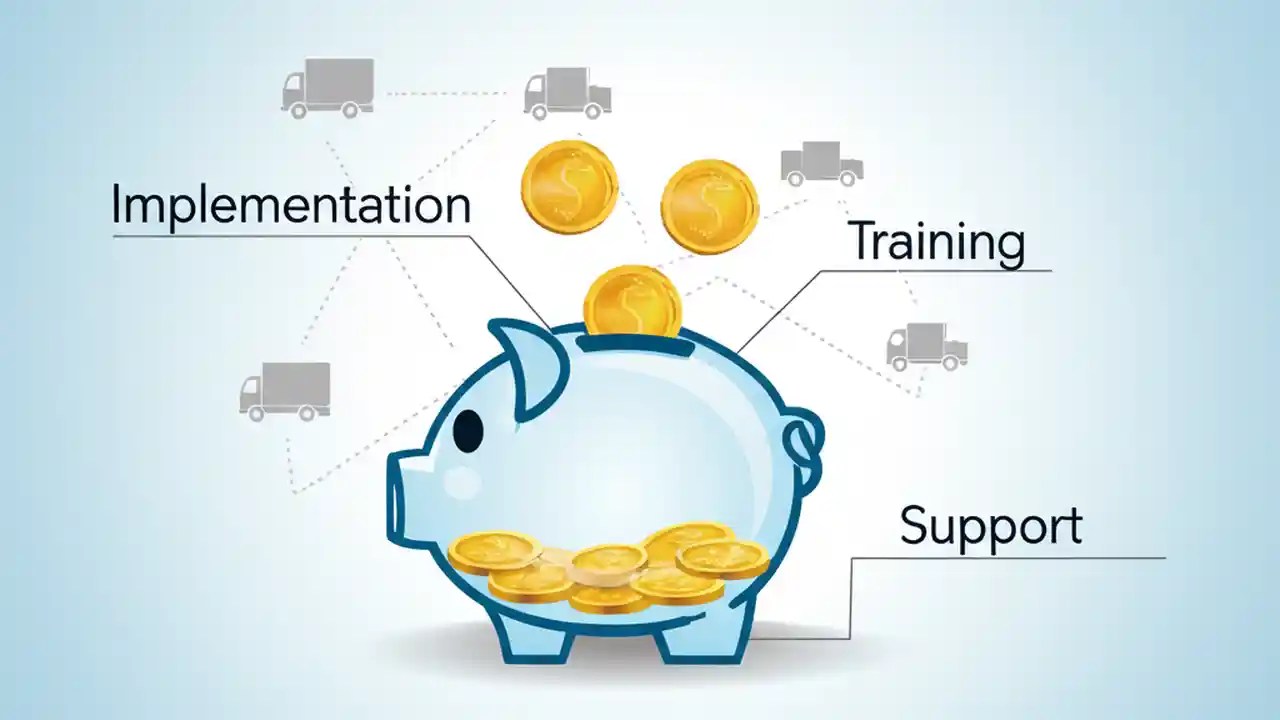 Implementation

Training

Support