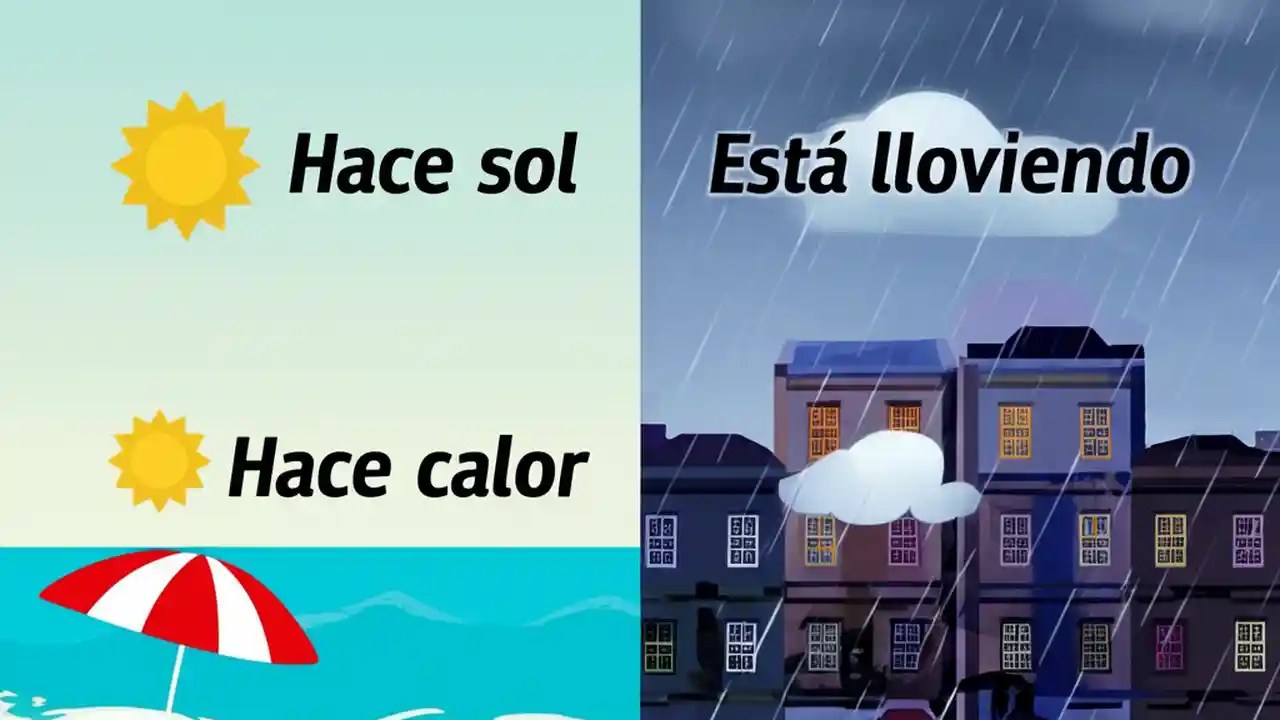 Hace sol

Hace calor

Está lloviendo