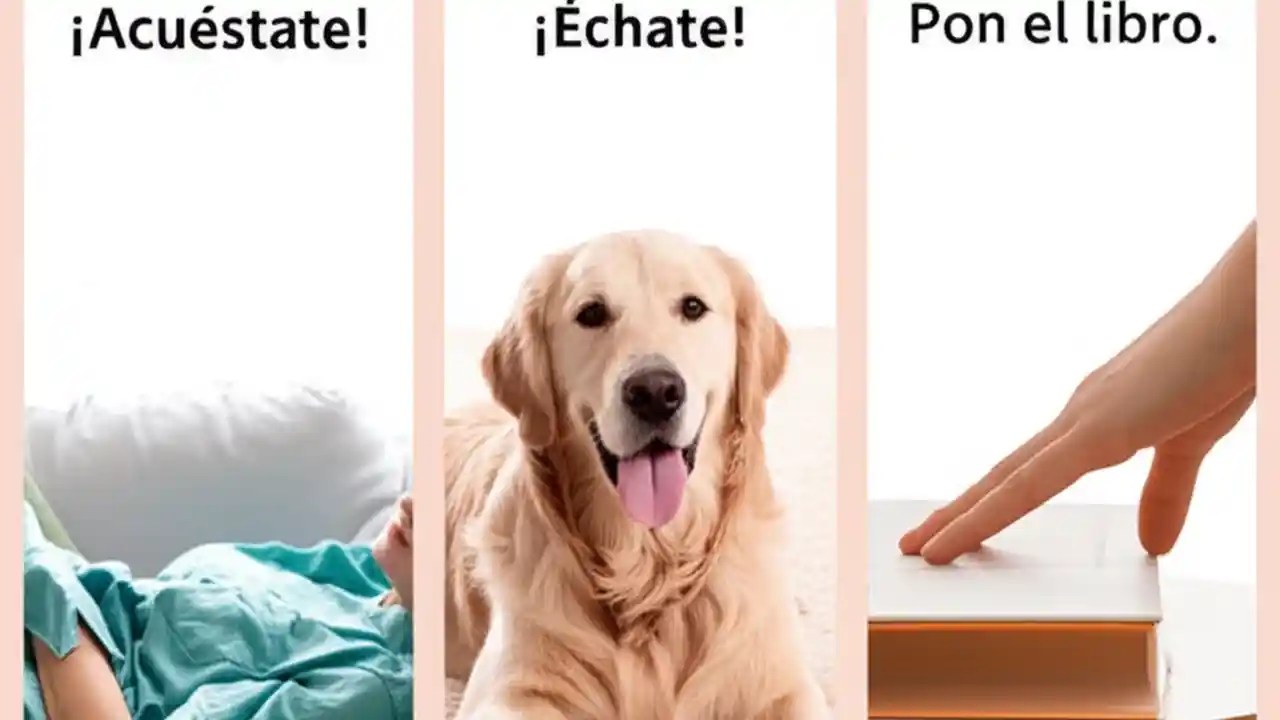 ¡Acuéstate!

¡Échate!

Pon el libro.