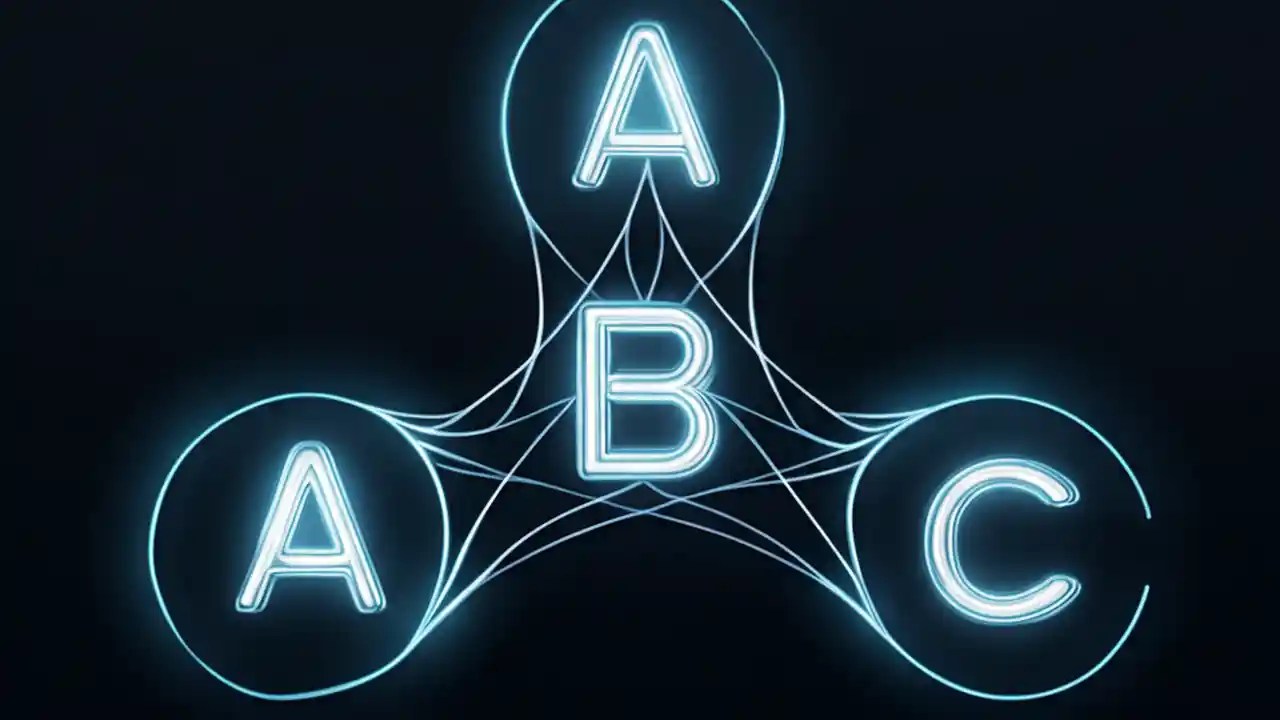 A
B
A
C