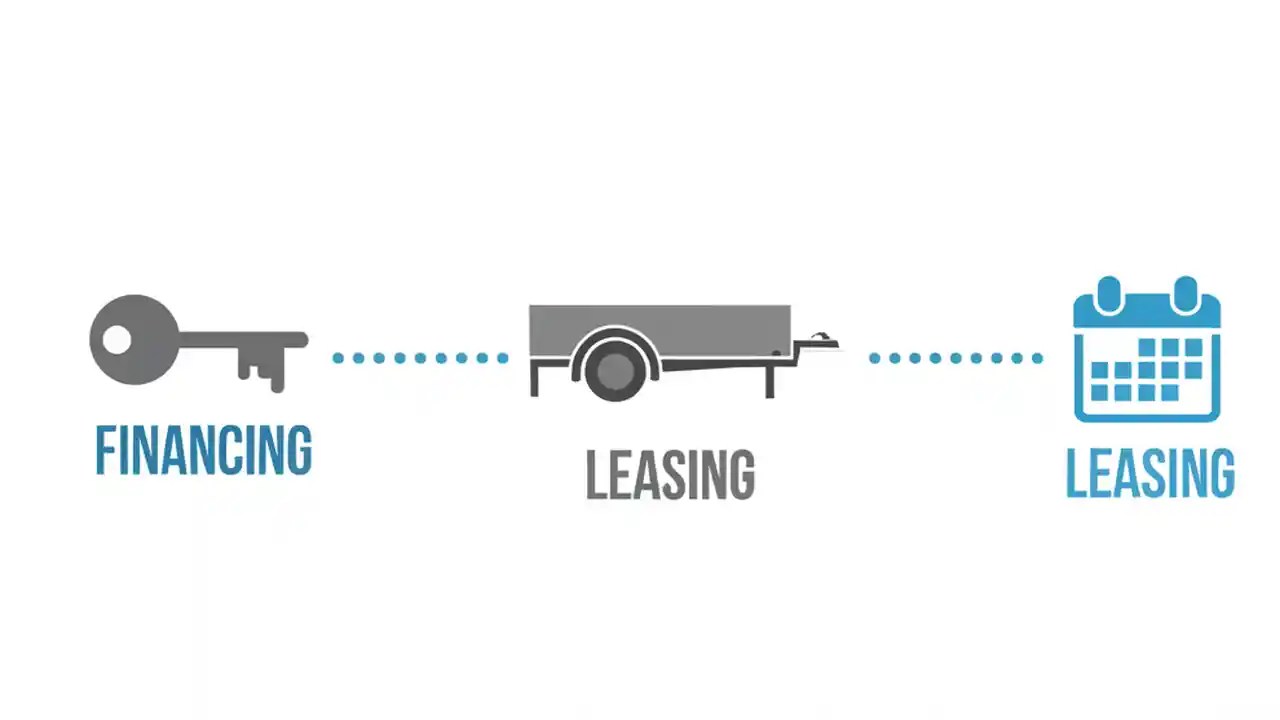 FINANCING

LEASING

LEASING