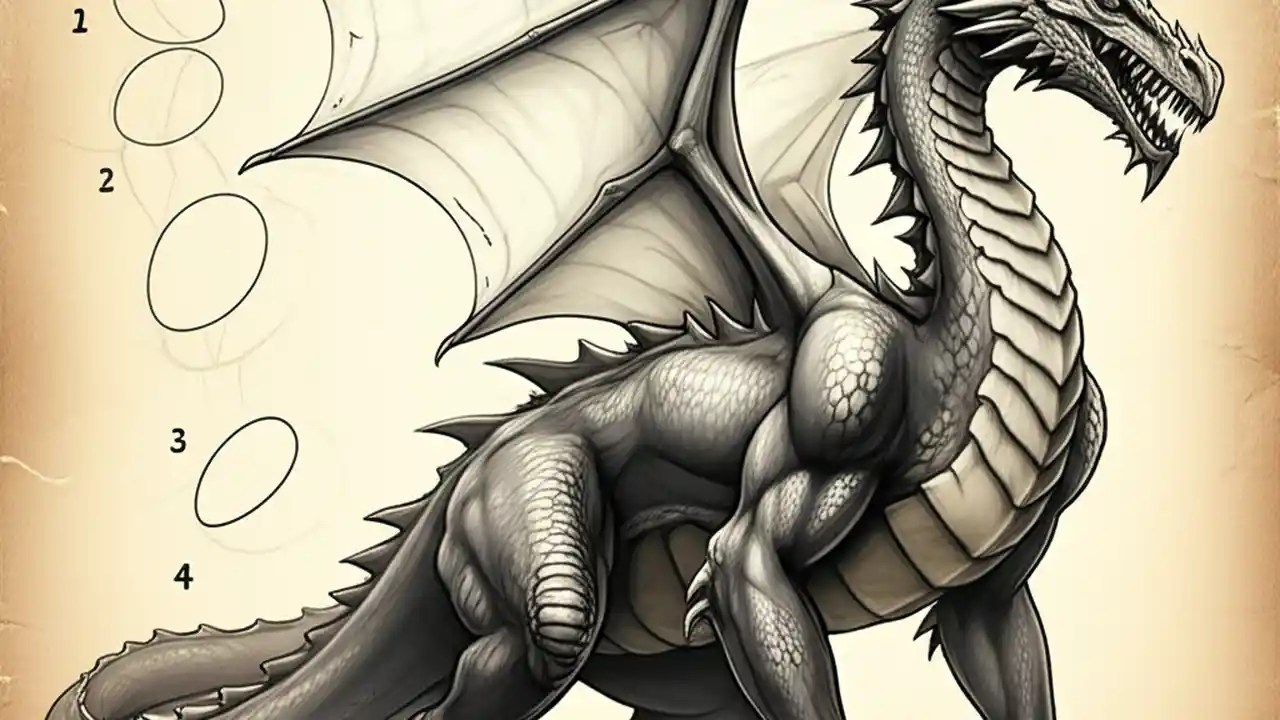 1

2

3

4