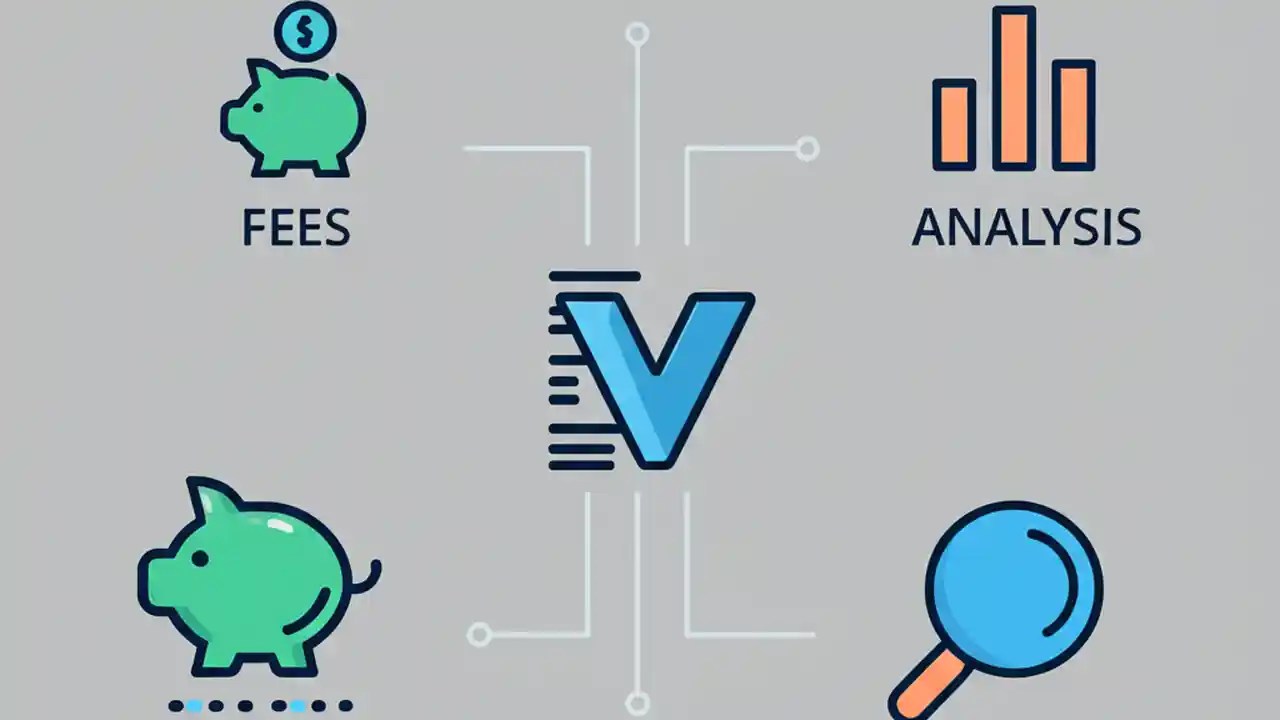 $

FEES

ANALYSIS

V