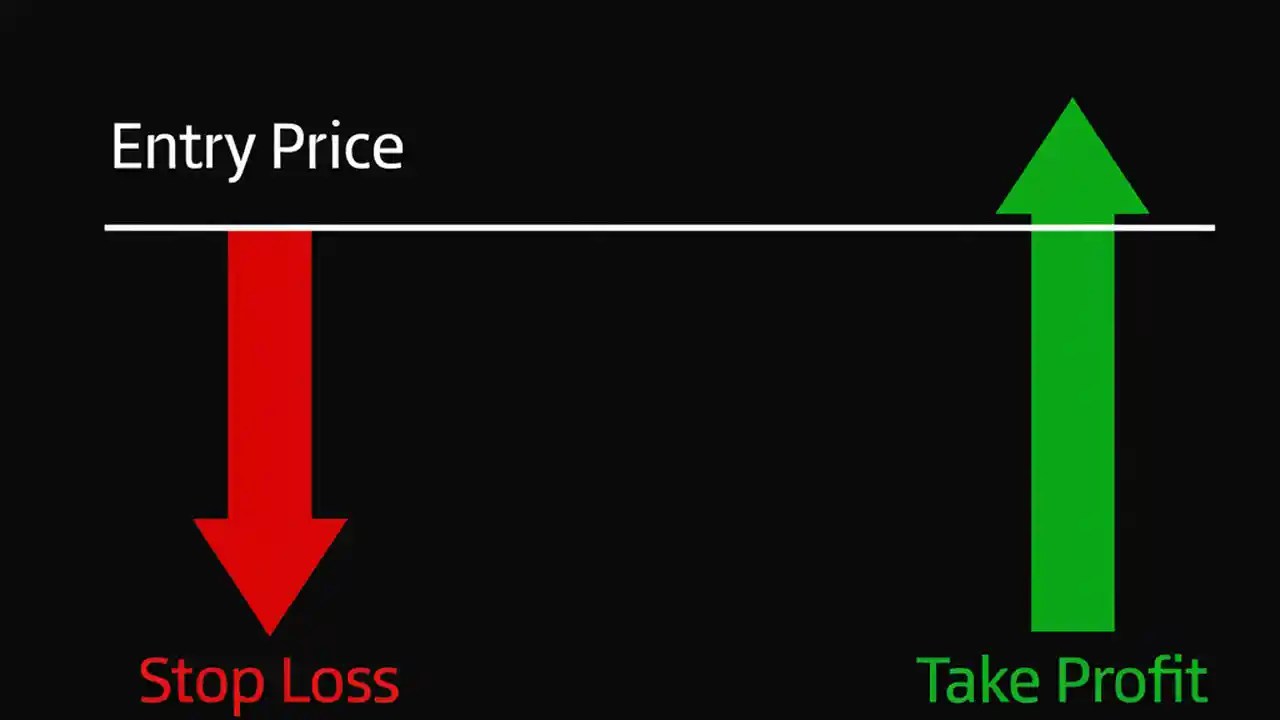 Entry Price

Stop Loss

Take Profit