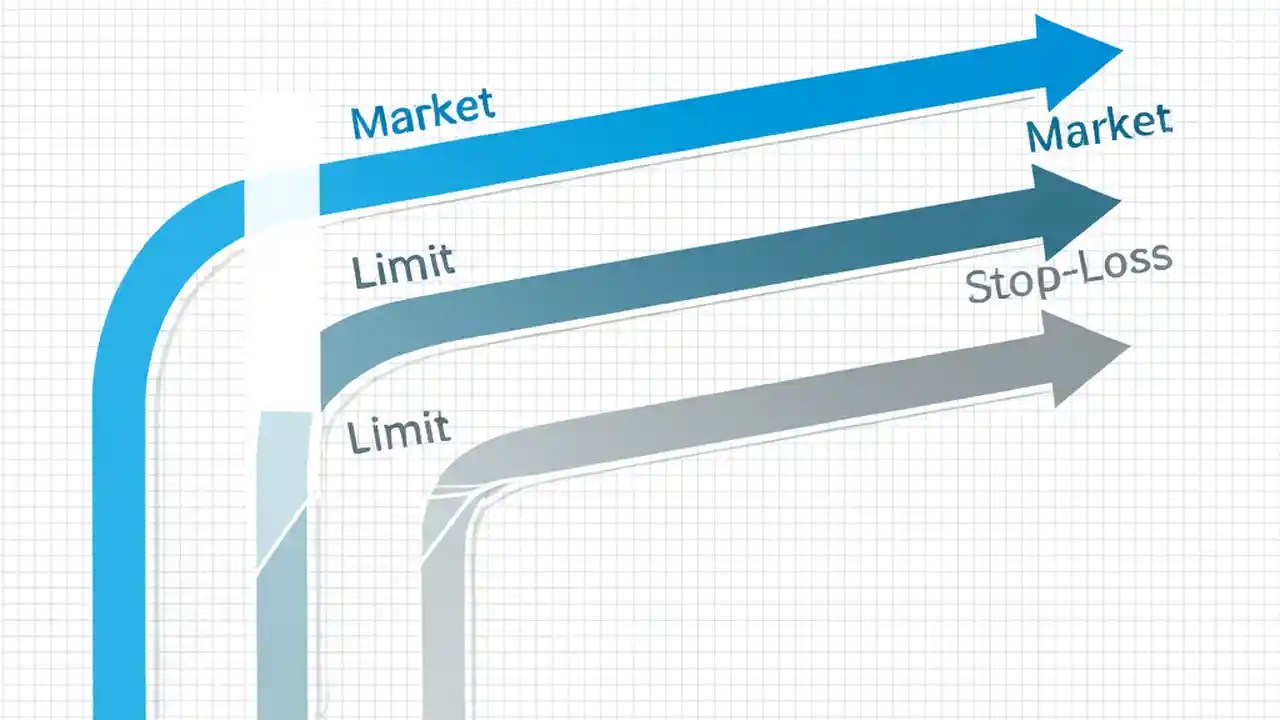 Market
Market
Limit
Stop-Loss
Limit