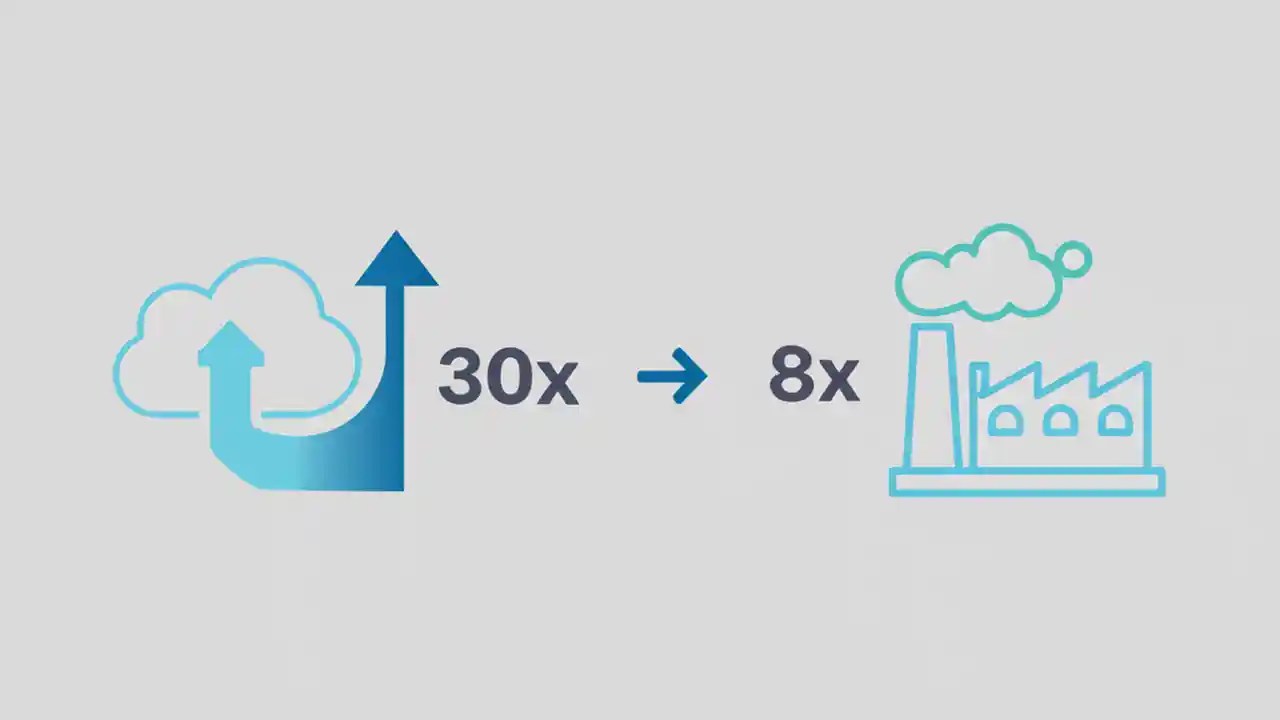 30x → 8x