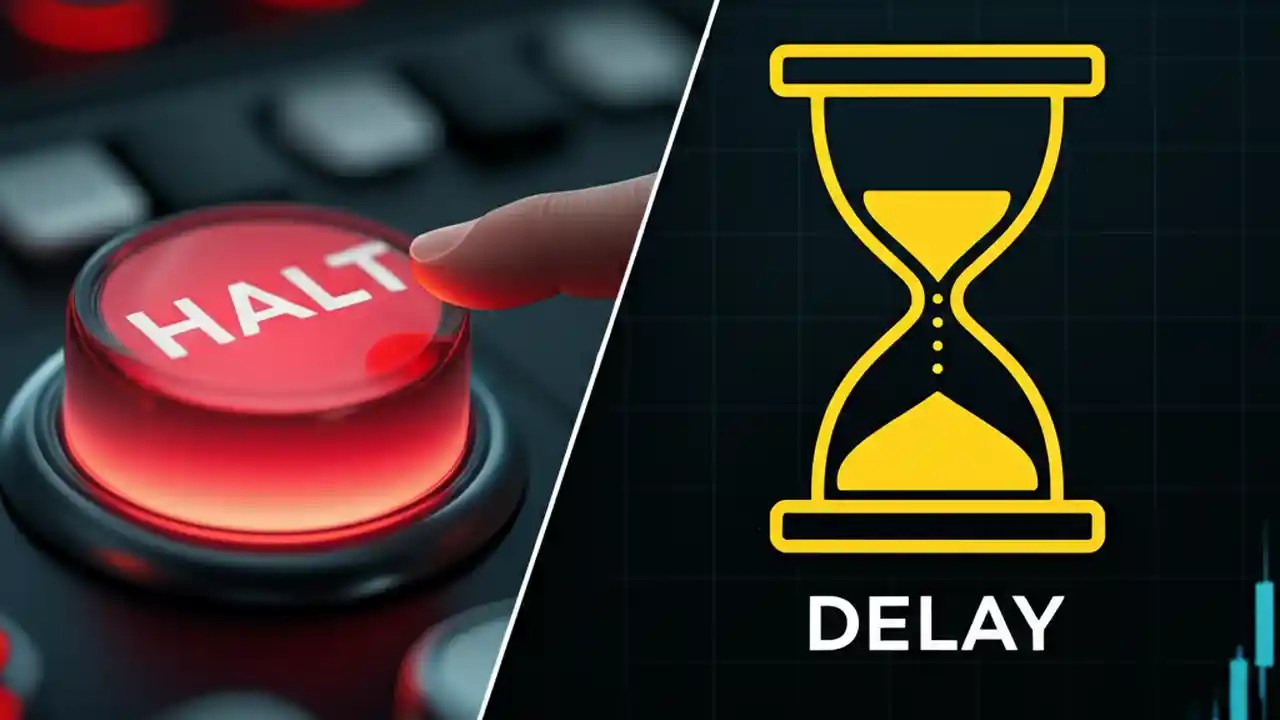 HALT

DELAY