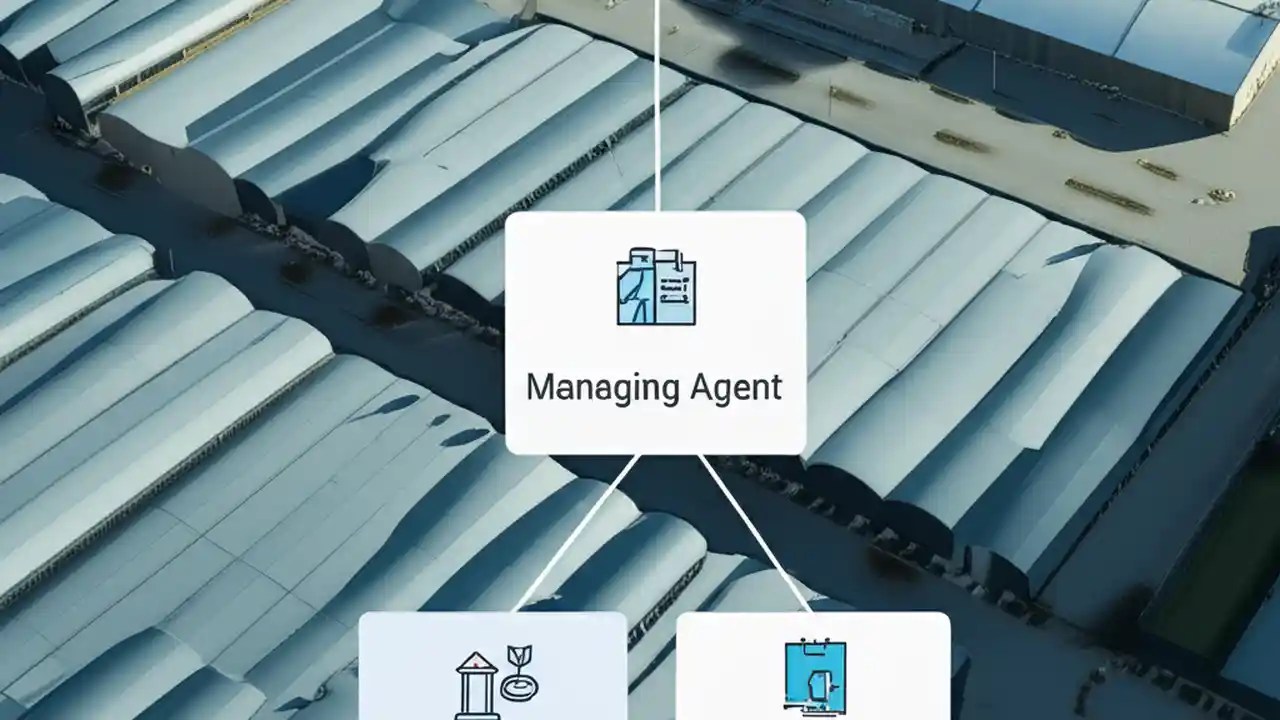 Managing Agent