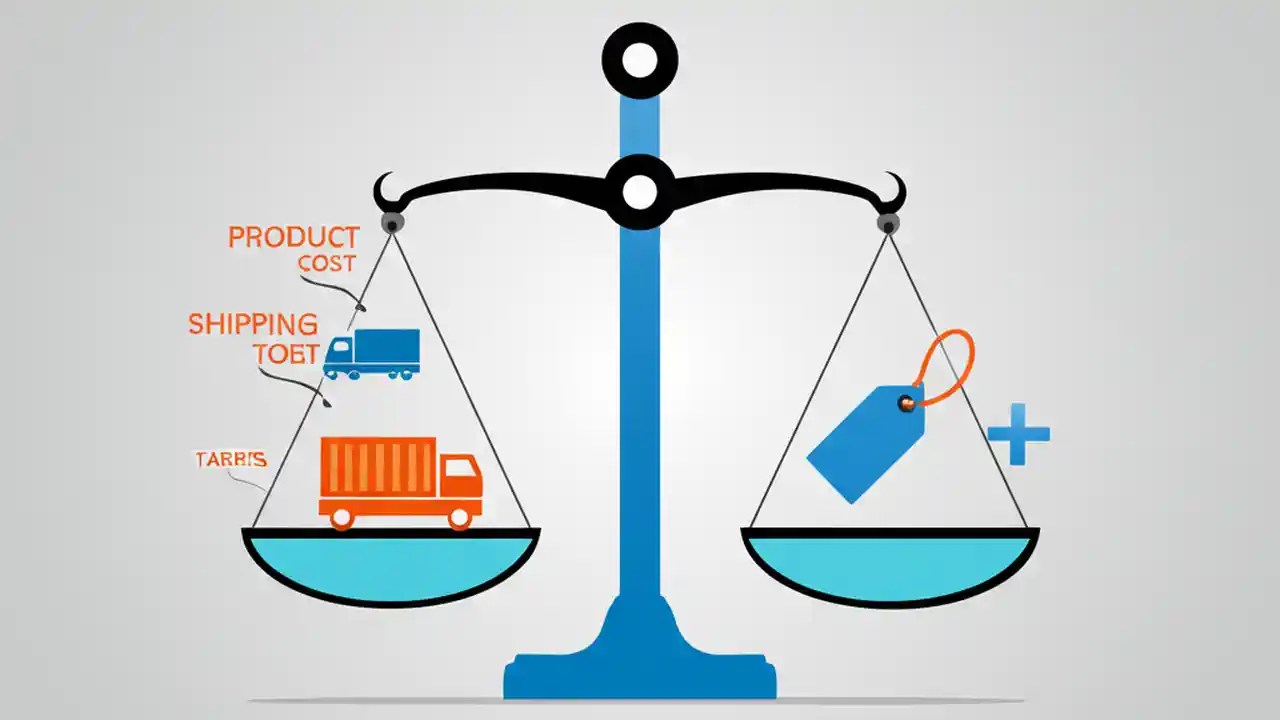 PRODUCT
COST

SHIPPING
TOBT

TARRIS