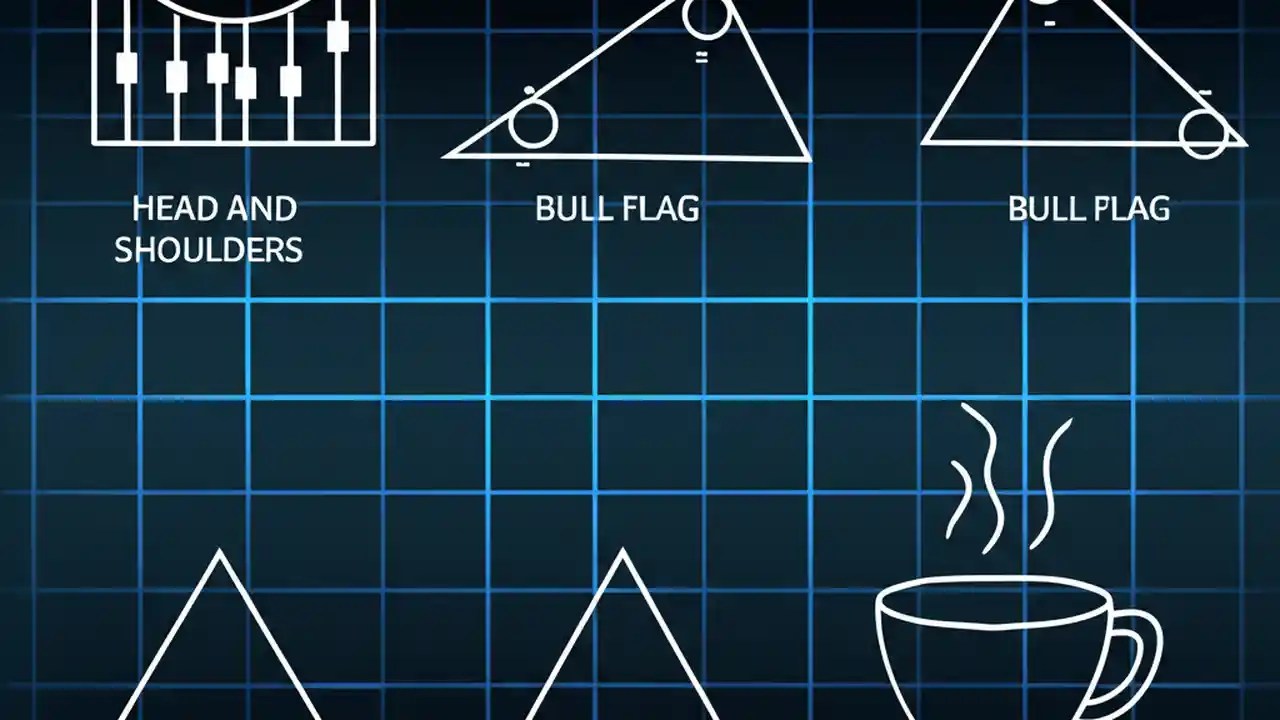 HEAD AND SHOULDERS

BULL FLAG

BULL FLAG