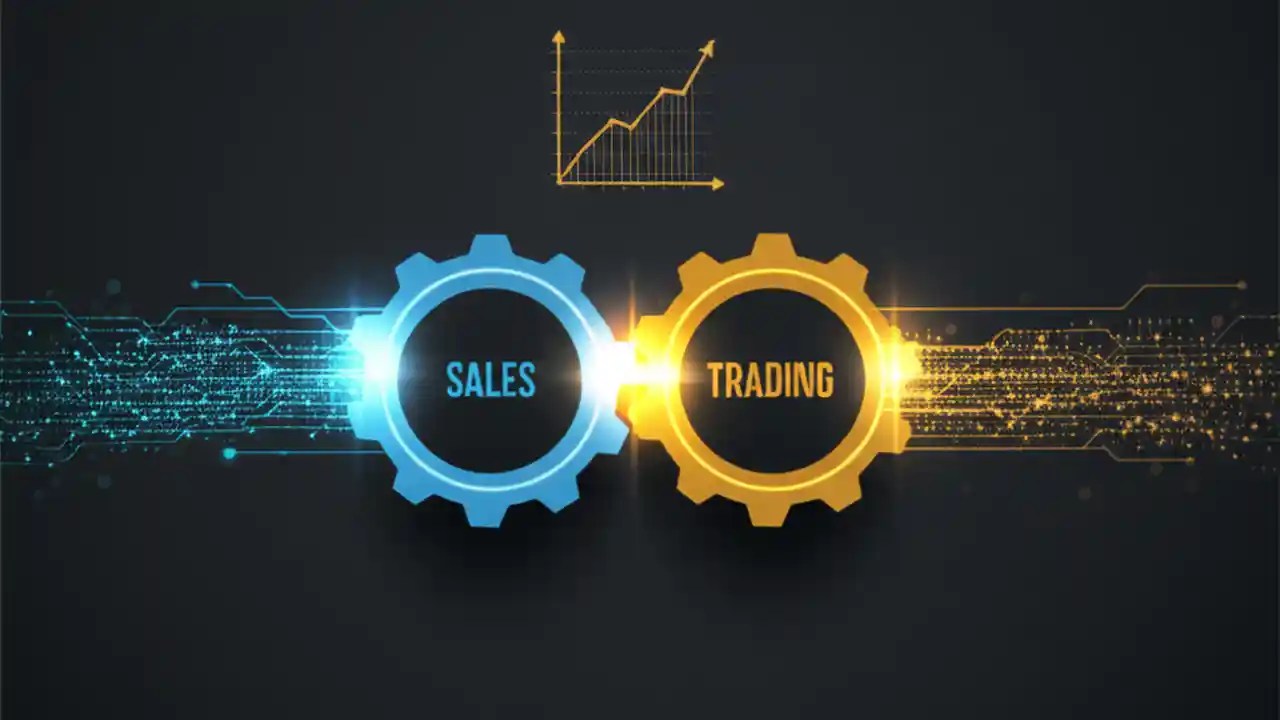 SALES

TRADING