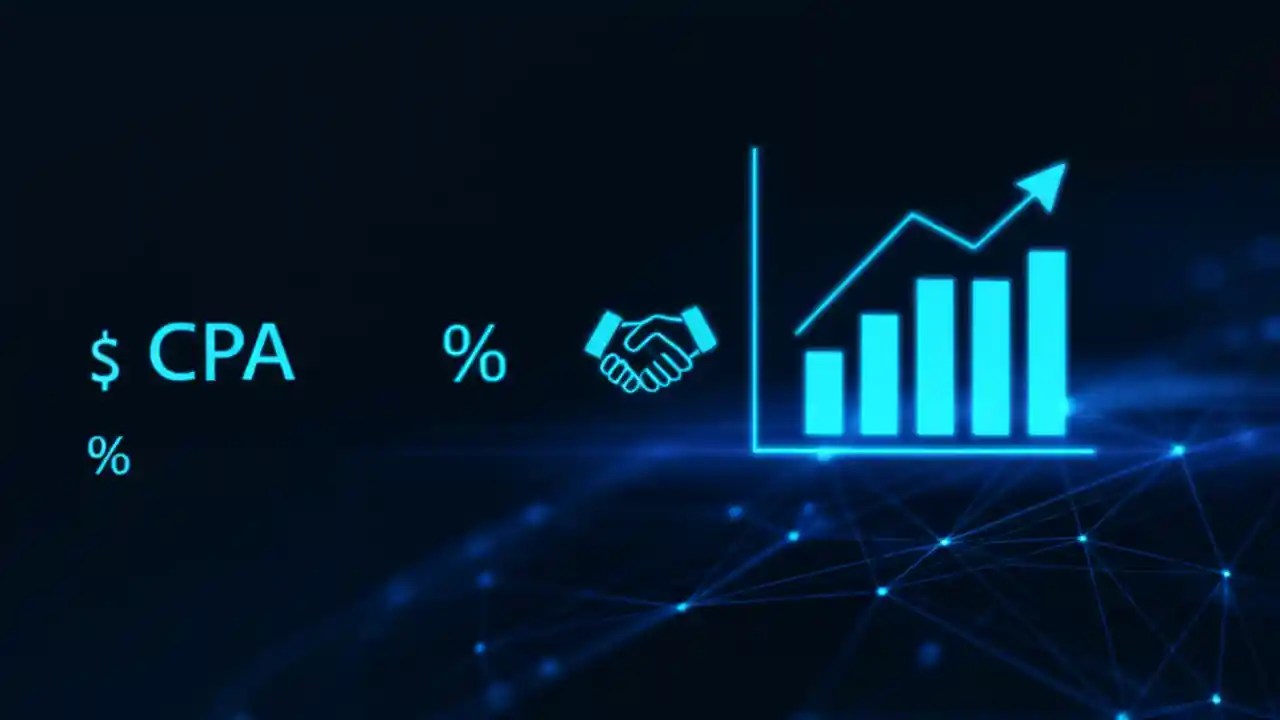 $ CPA %

%