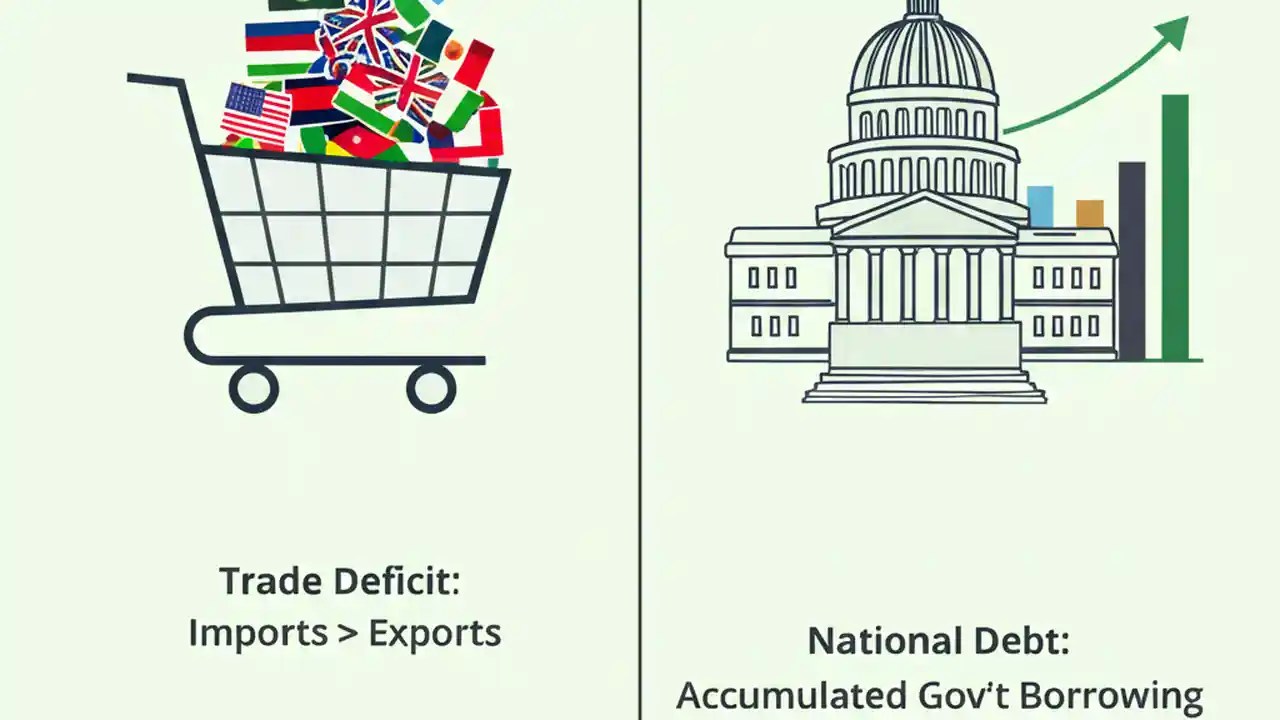 Trade Deficit:
Imports > Exports

National Debt:
Accumulated Gov't Borrowing