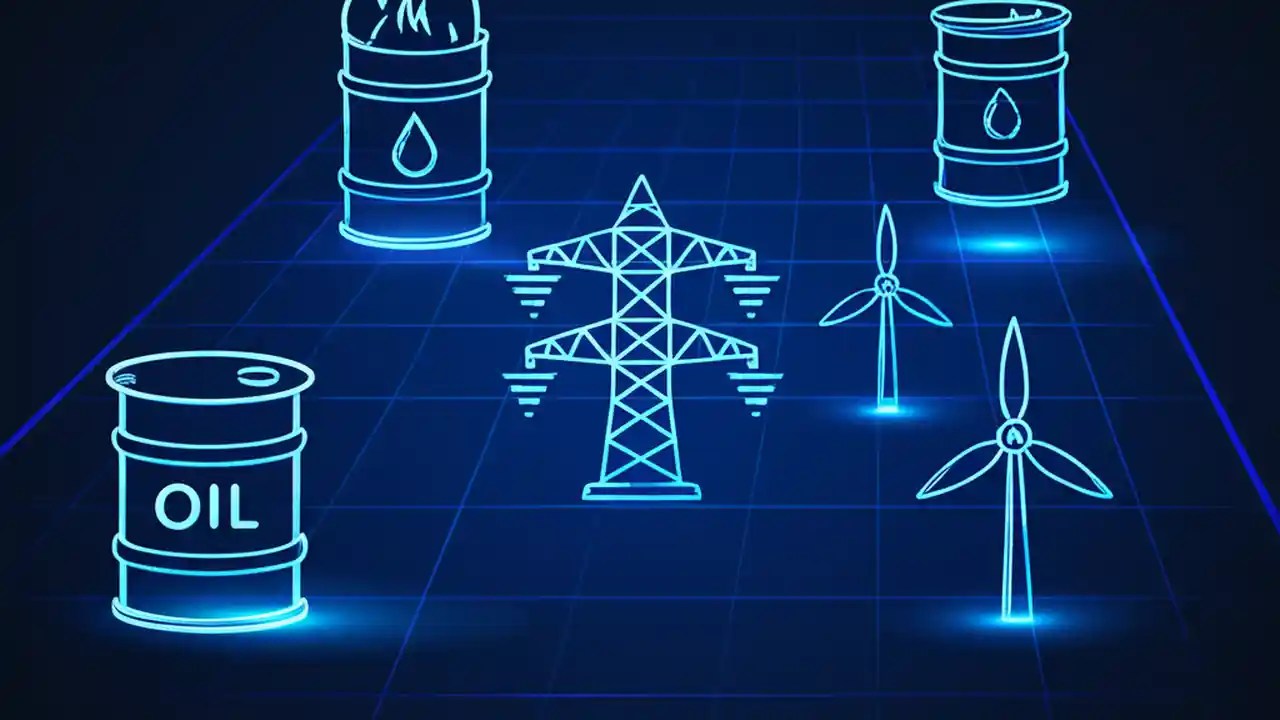 OIL