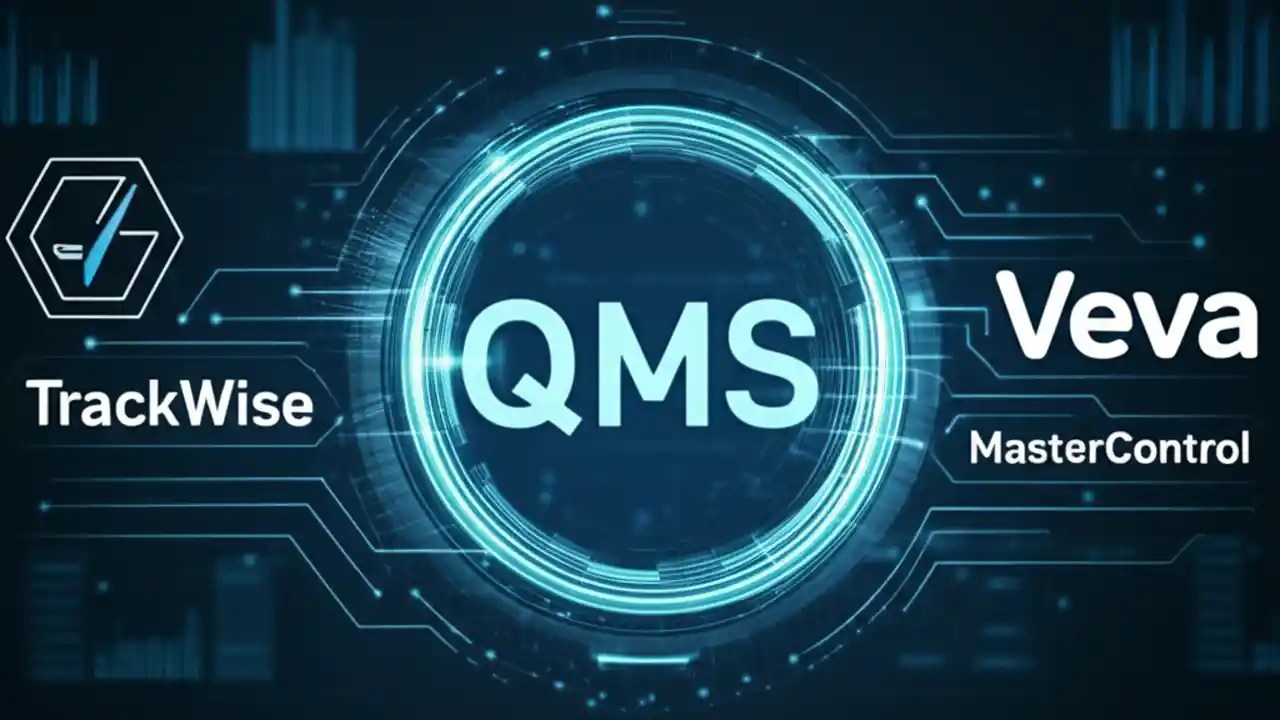 TrackWise

QMS

Veva

MasterControl