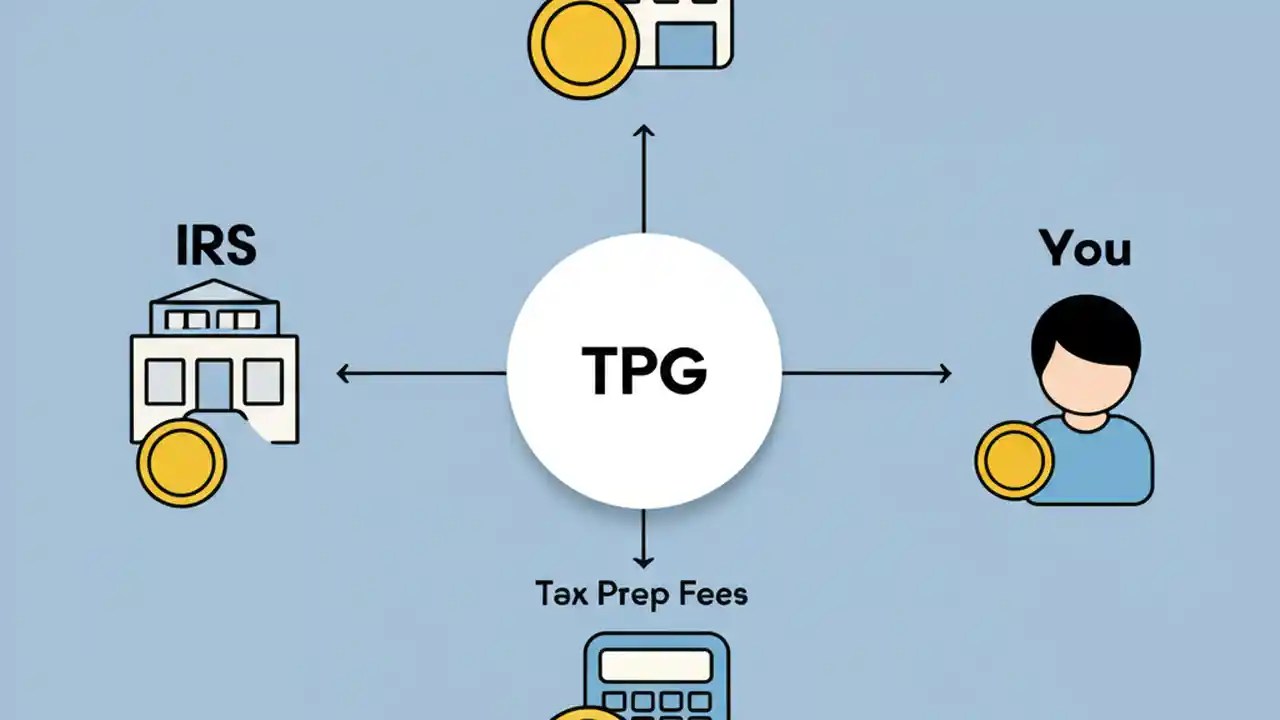 IRS

TPG

You

Tax Prep Fees