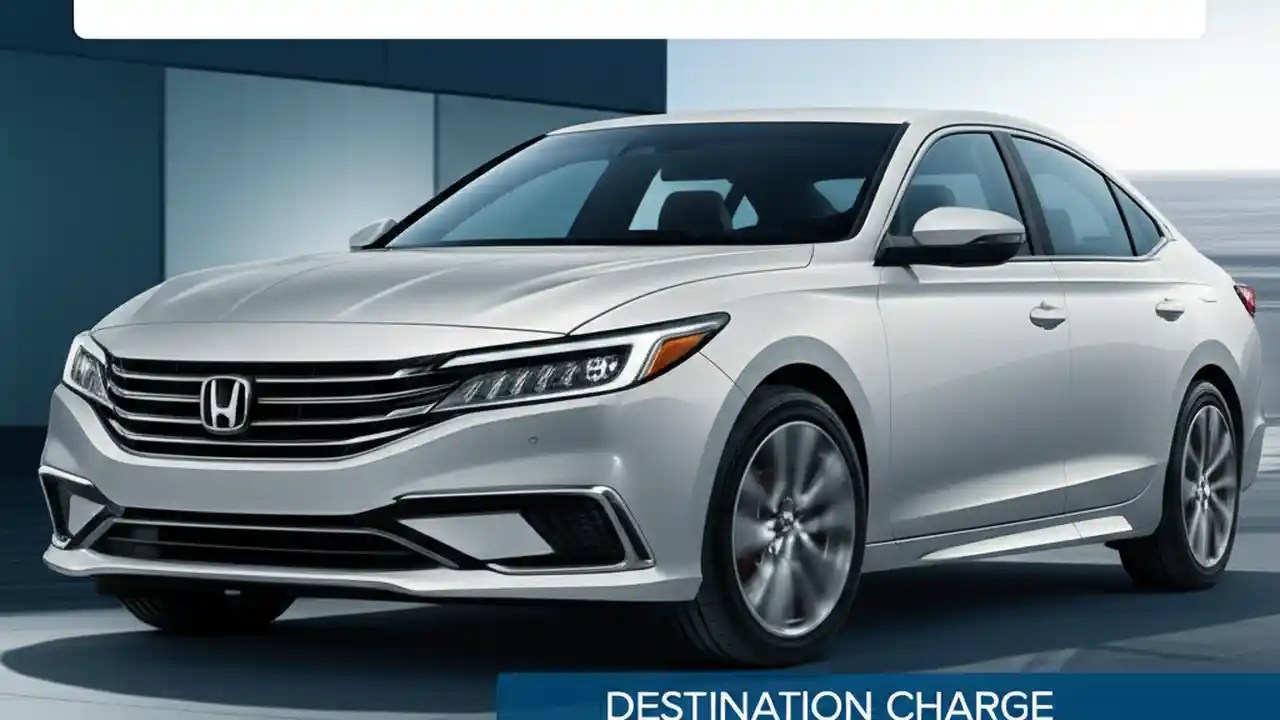 DESTINATION CHARGE