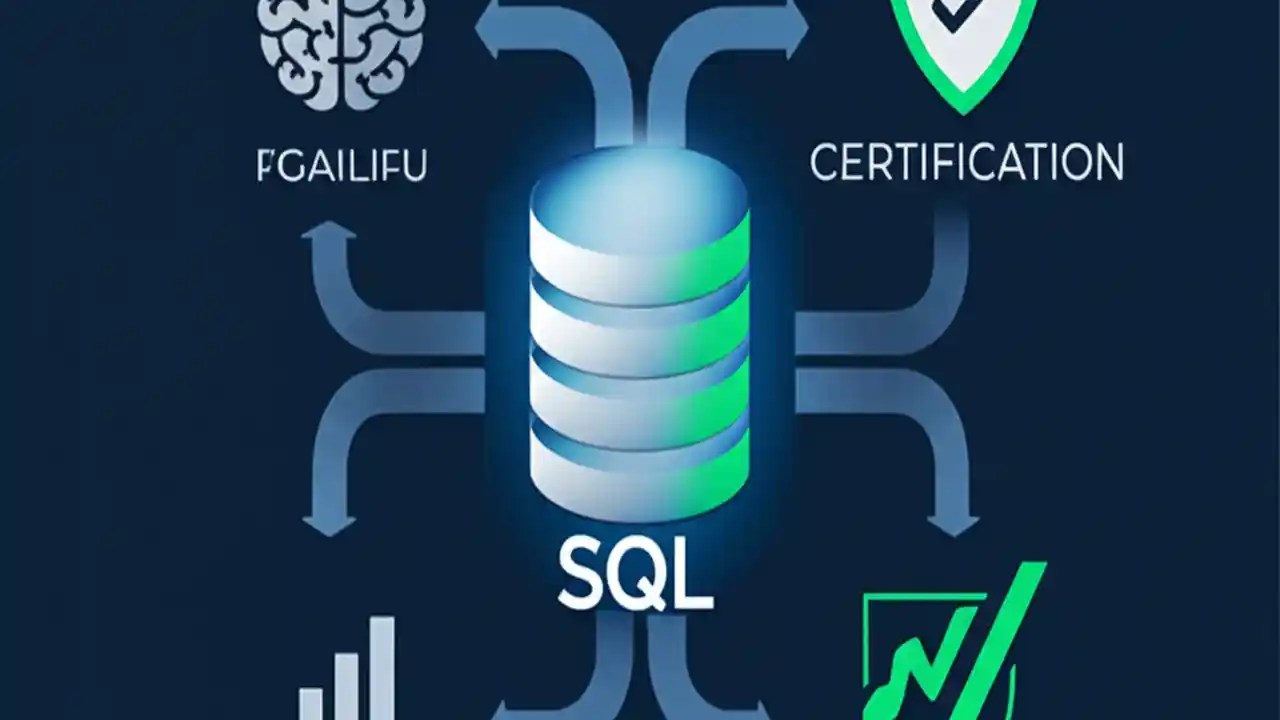 FGAILIFU

CERTIFICATION

SQL