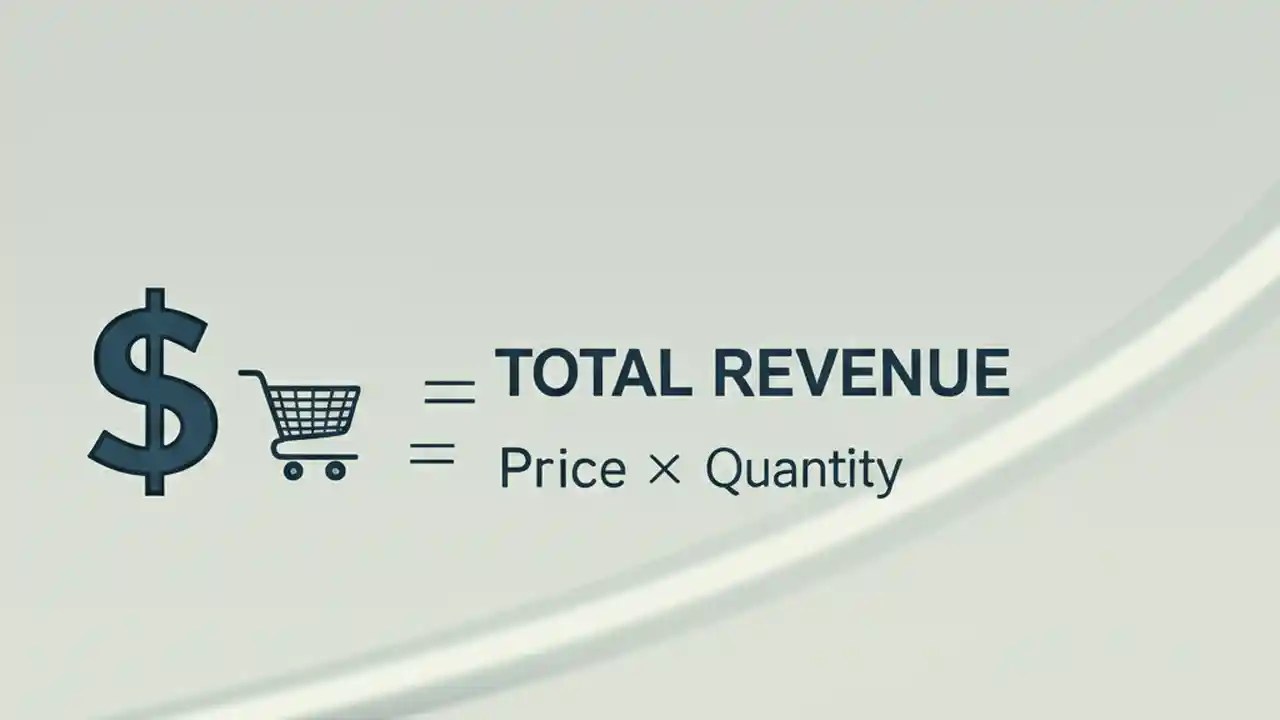 $ = TOTAL REVENUE
= Price × Quantity