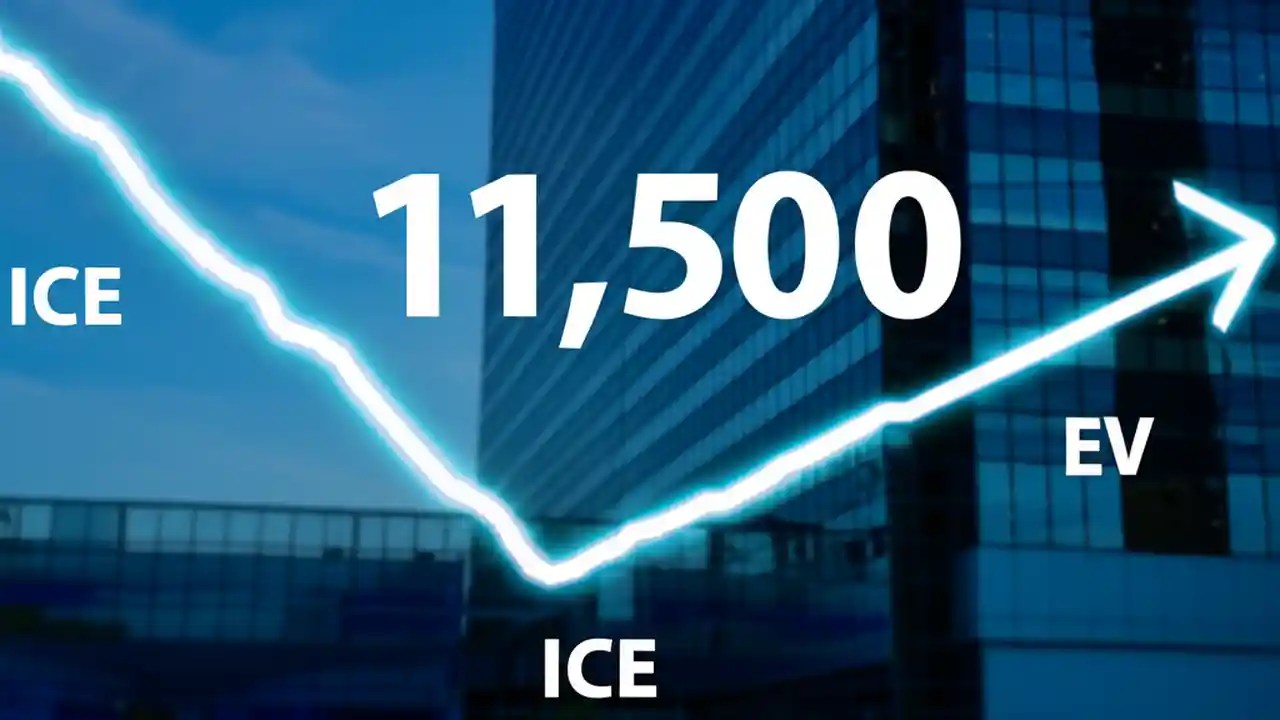 ICE

11,500

EV

ICE