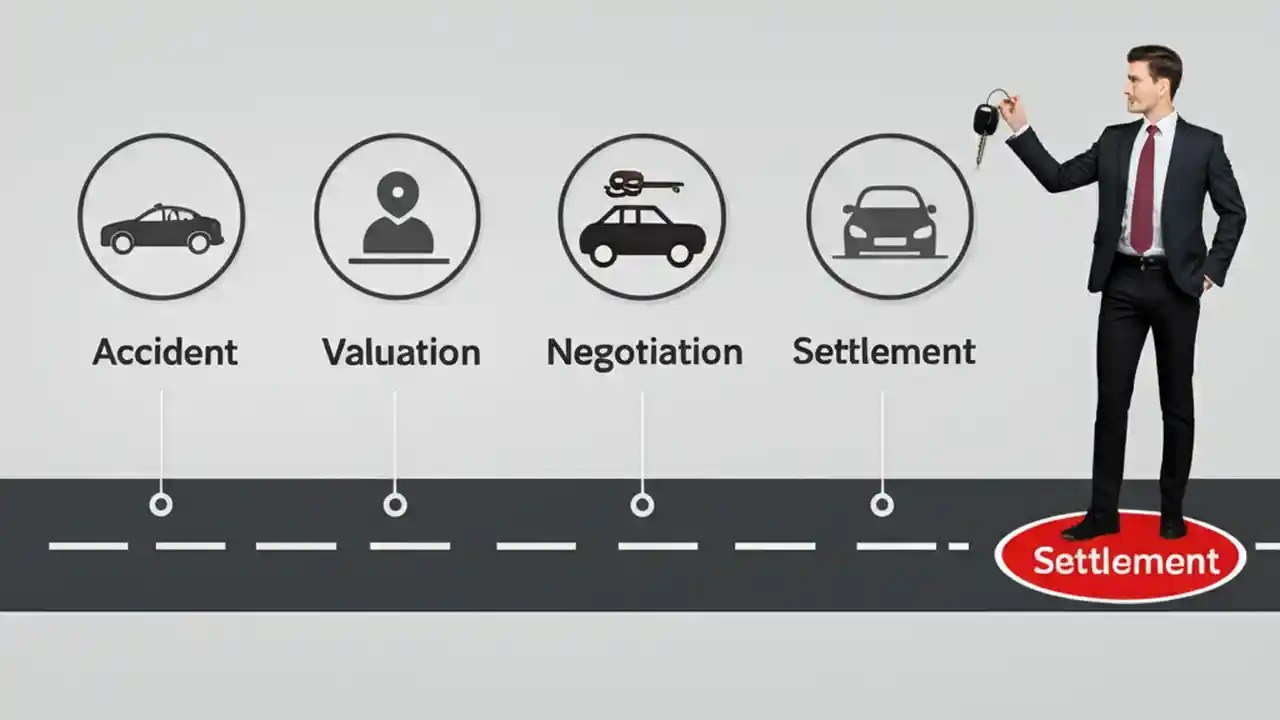 Accident

Valuation

Negotiation

Settlement

Settlement