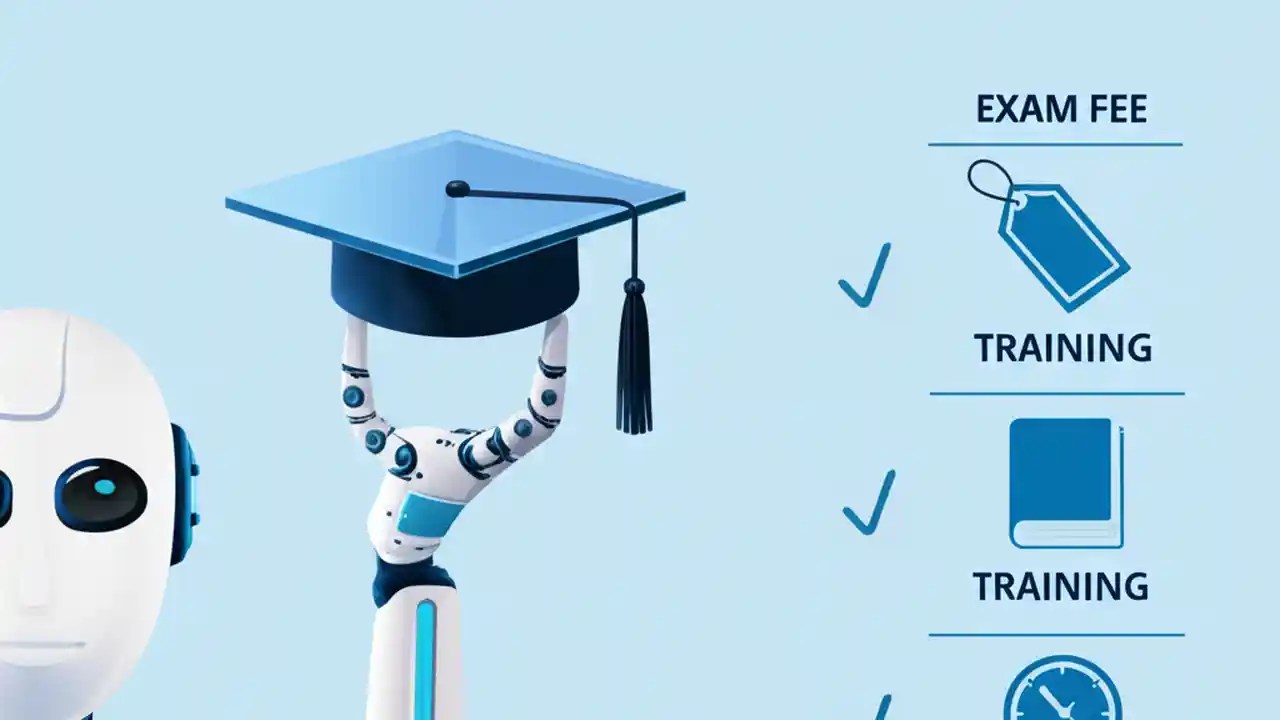 EXAM FEE

TRAINING

TRAINING