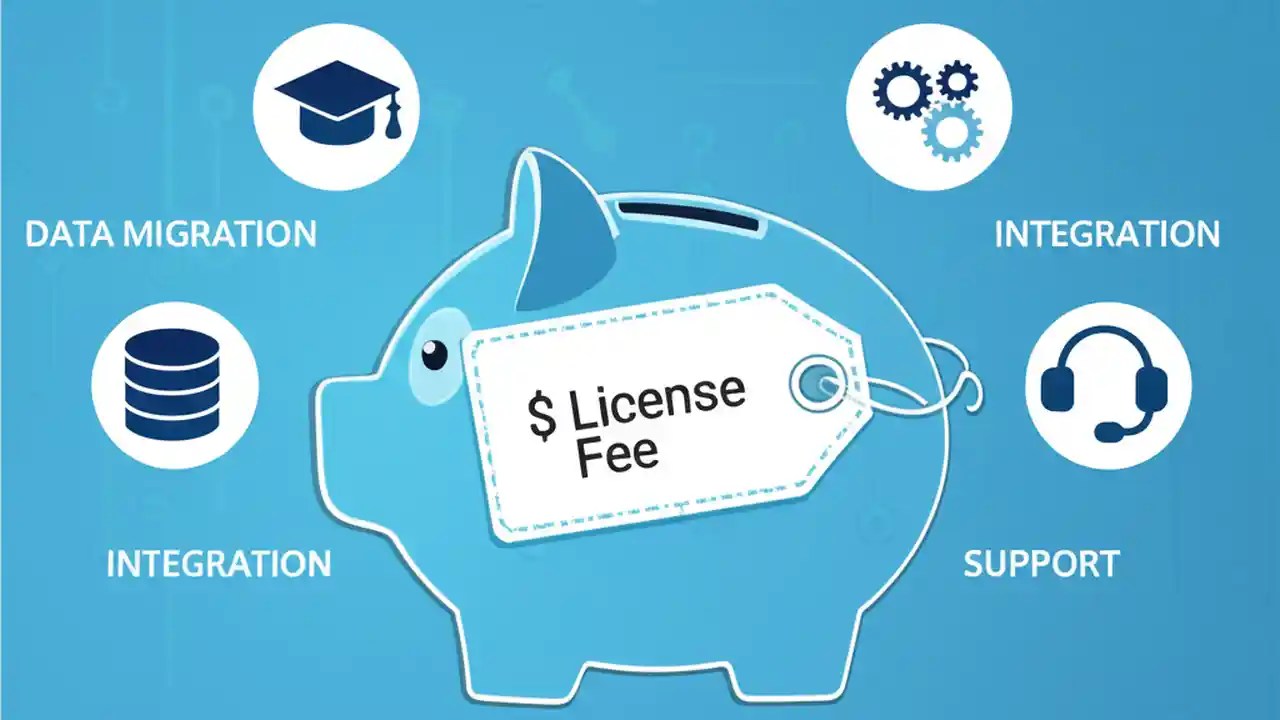 DATA MIGRATION

INTEGRATION

$ License Fee

INTEGRATION

SUPPORT