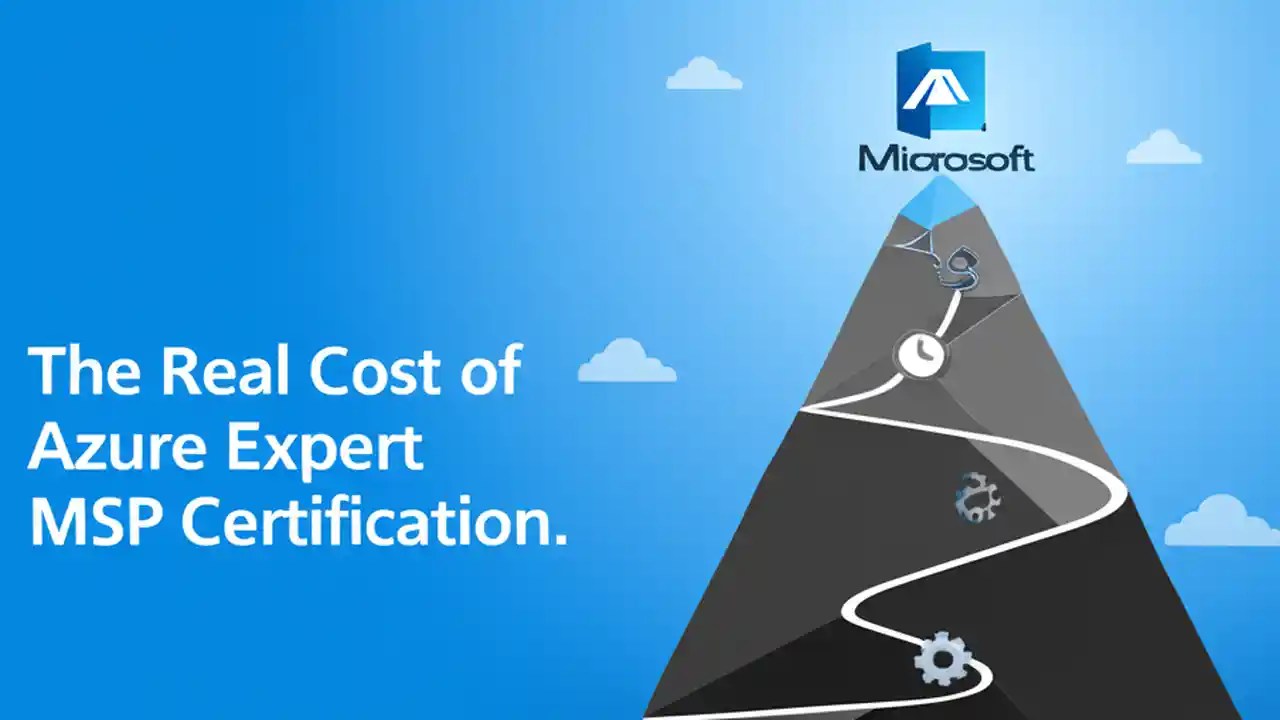 Microsoft

The Real Cost of Azure Expert MSP Certification.