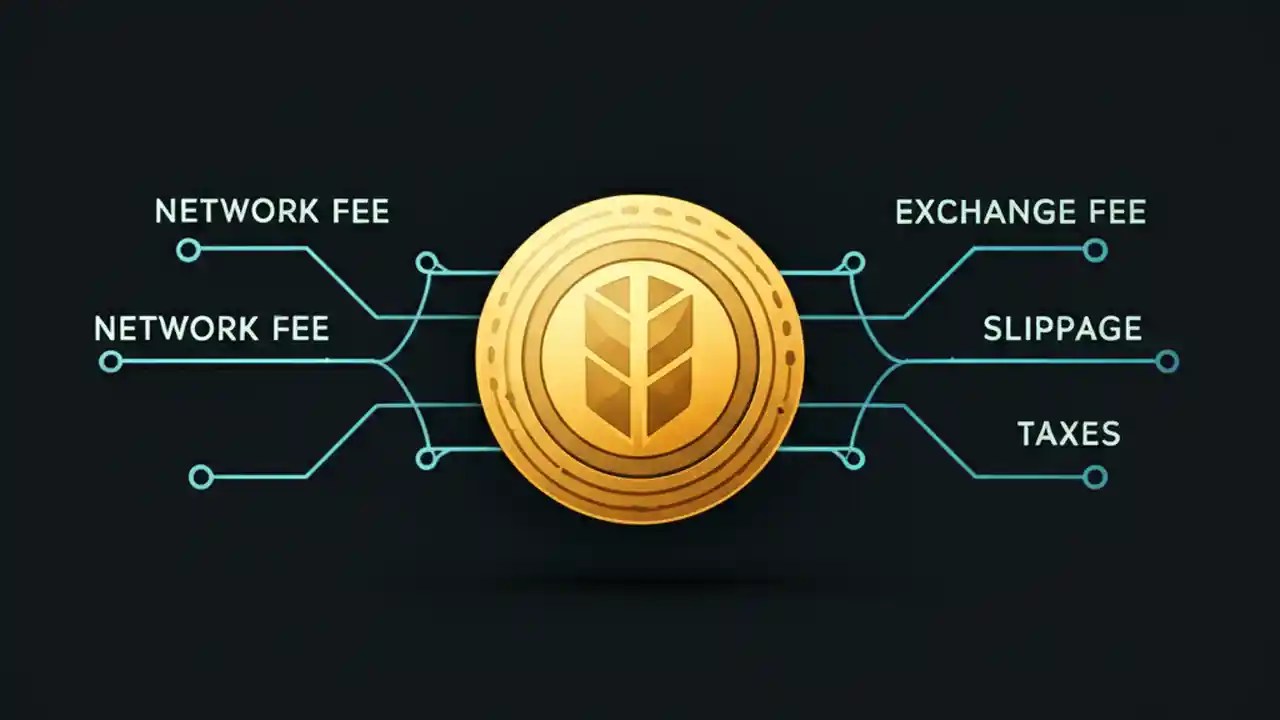 NETWORK FEE

NETWORK FEE

EXCHANGE FEE

SLIPPAGE

TAXES