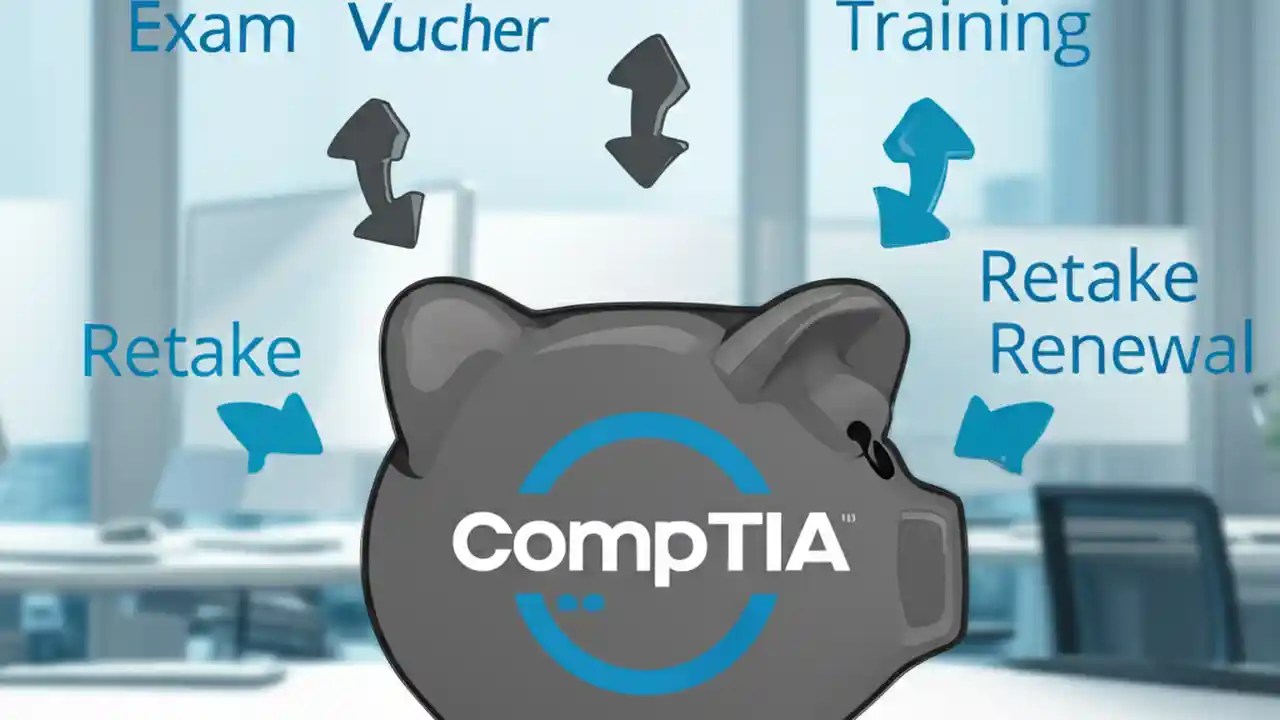 Exam Vucher

Training

Retake

Retake Renewal

CompTIA