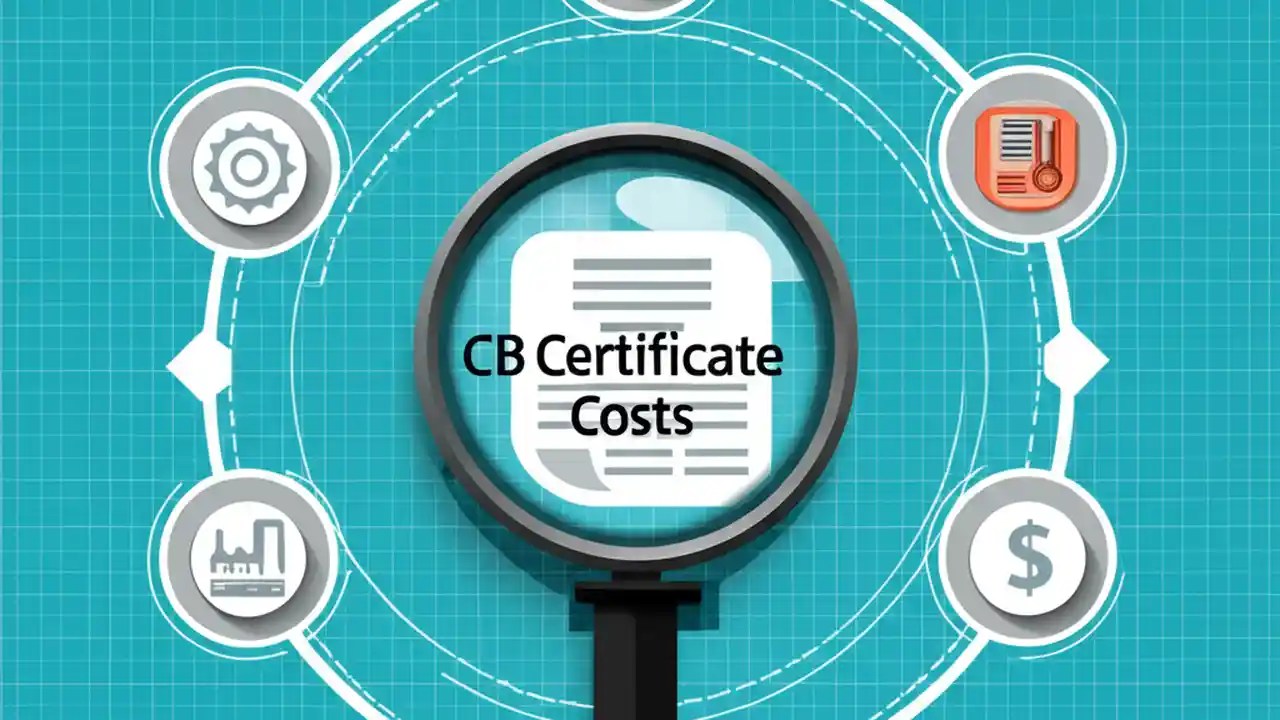 CB Certificate Costs

$