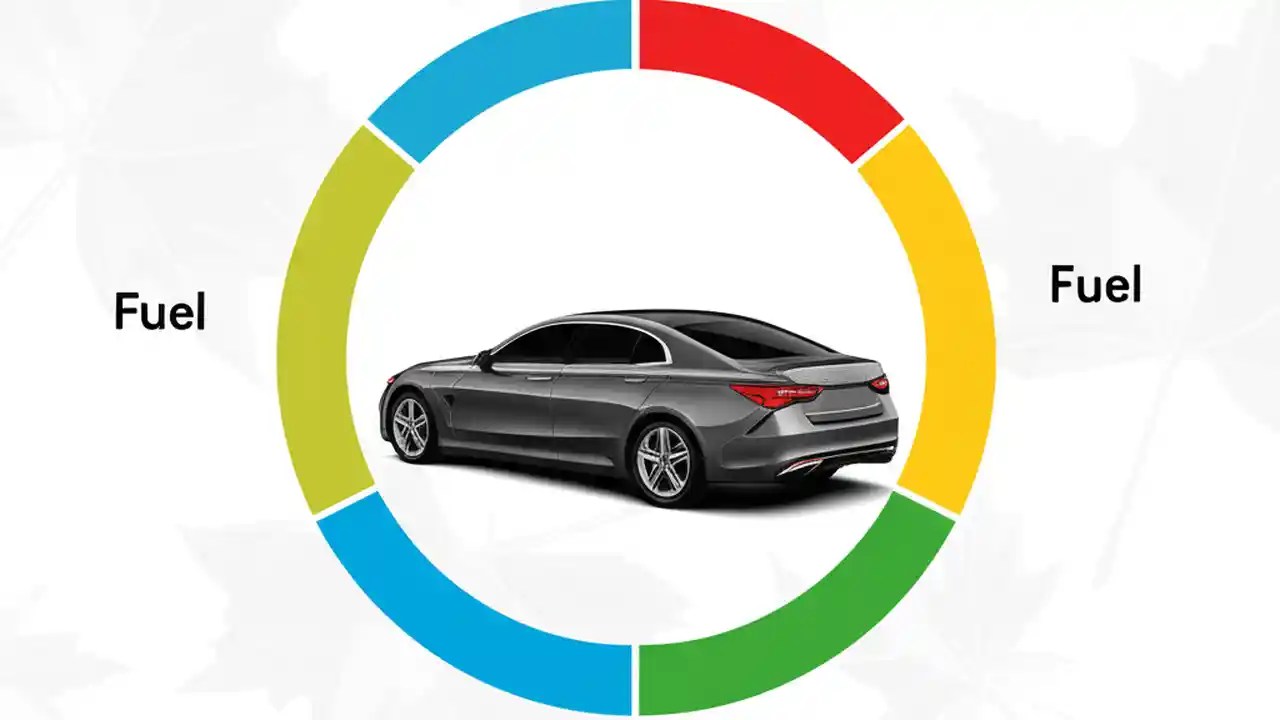 Fuel

Fuel