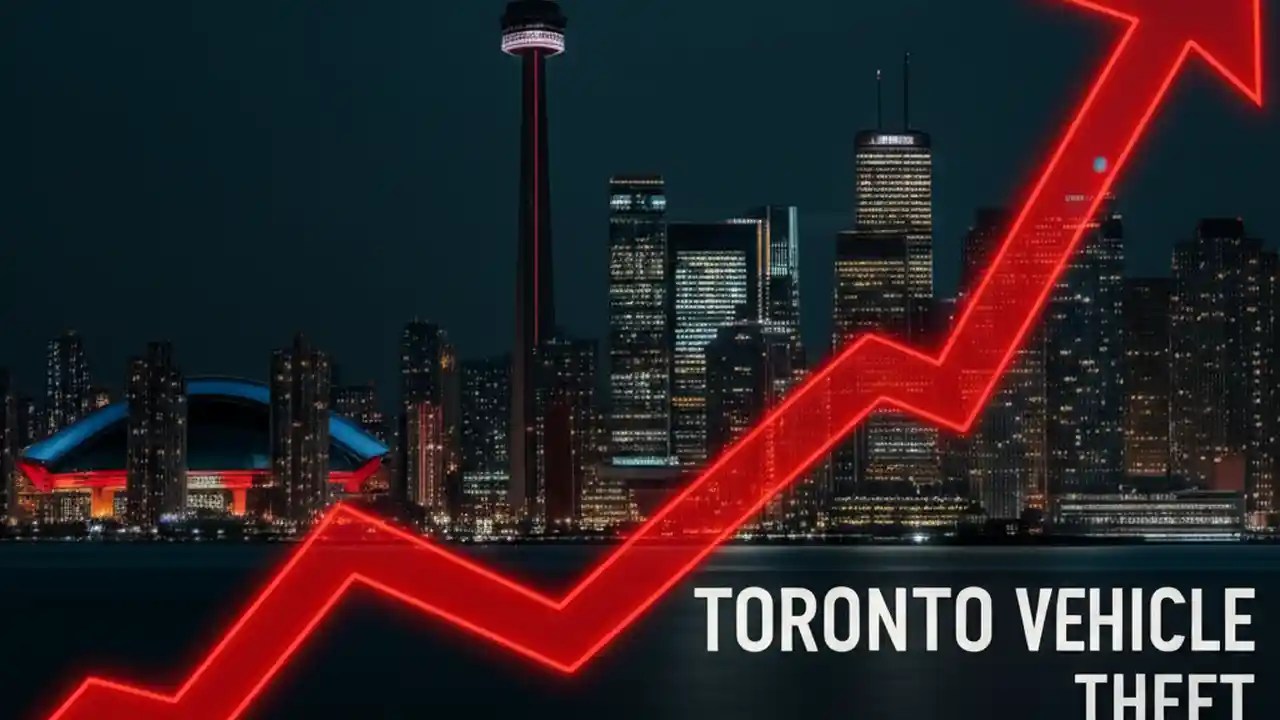 TORONTO VEHICLE
THEFT