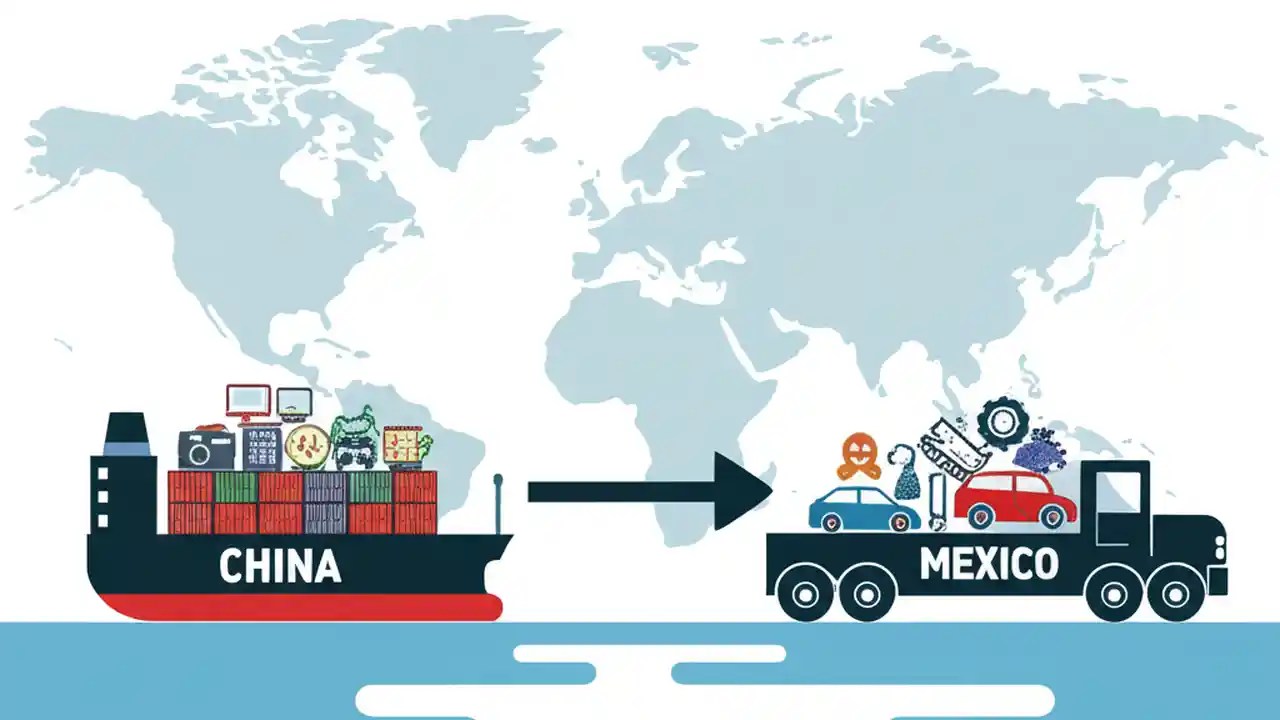 CHINA

MEXICO