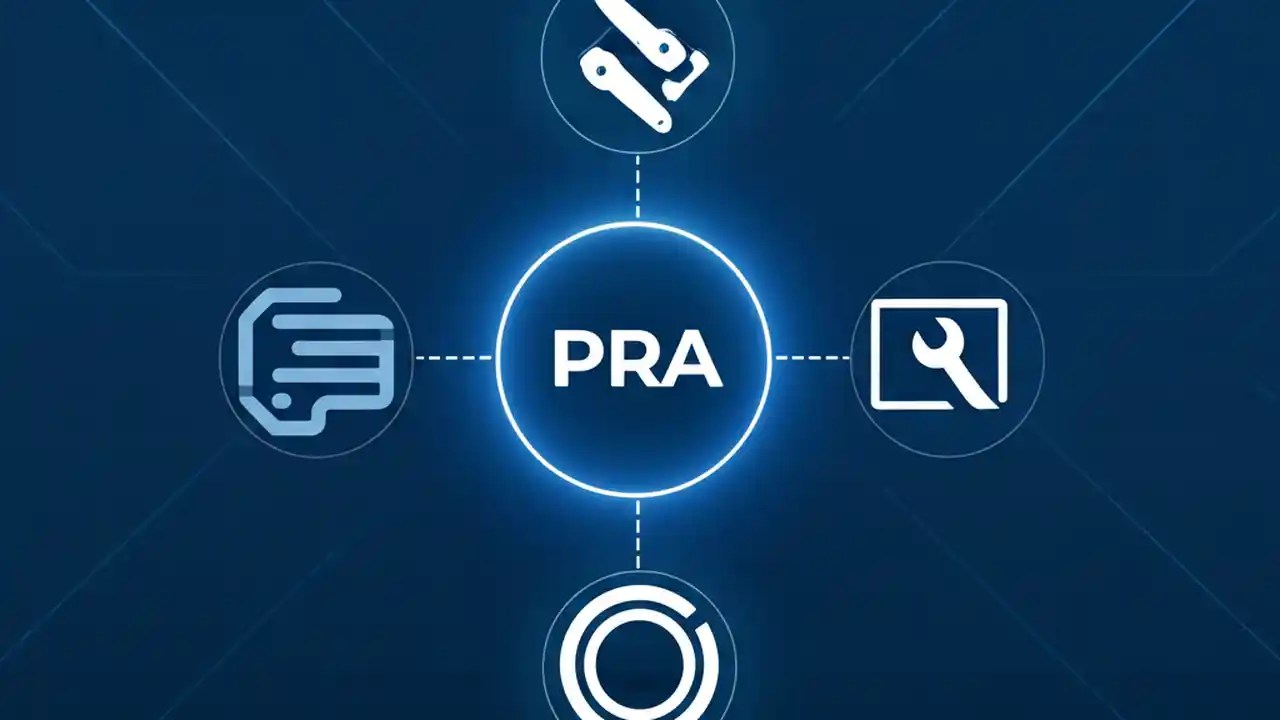 PRA