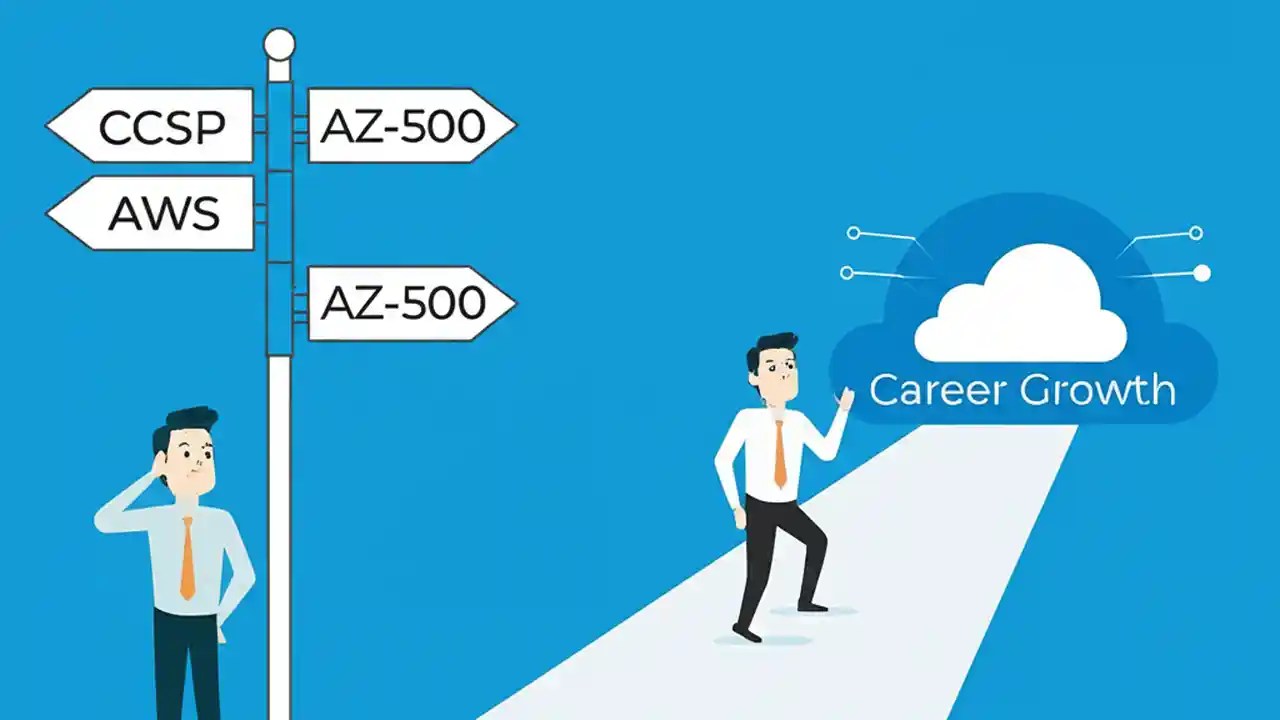 CCSP
AZ-500
AWS
AZ-500
Career Growth