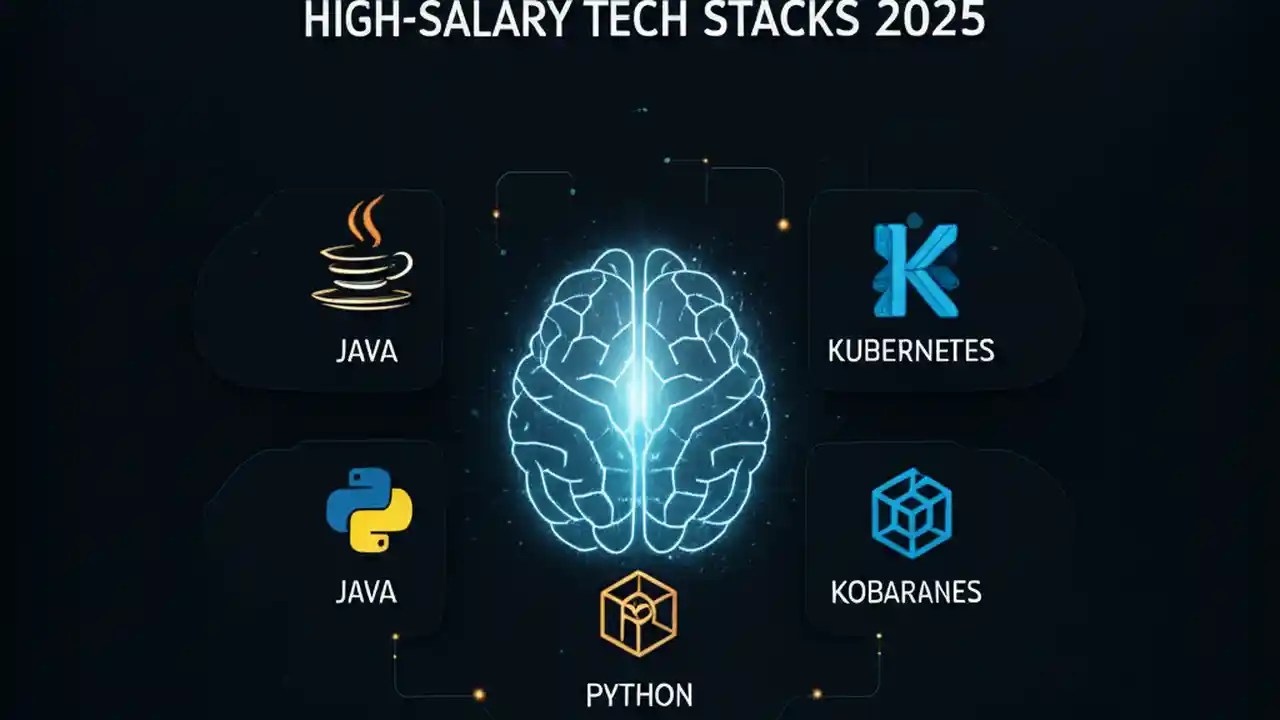 HIGH-SALARY TECH STACKS 2025

JAVA

KUBERNETES

JAVA

KOBARANES

PYTHON