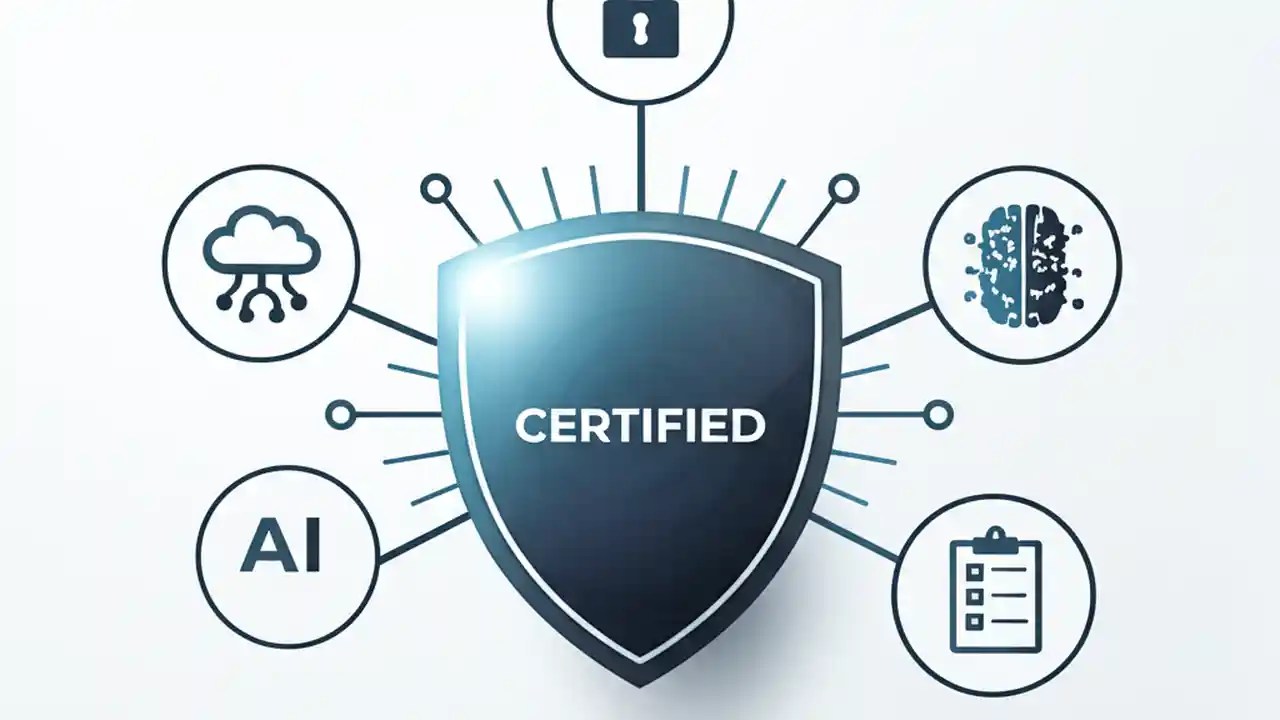 CERTIFIED

AI