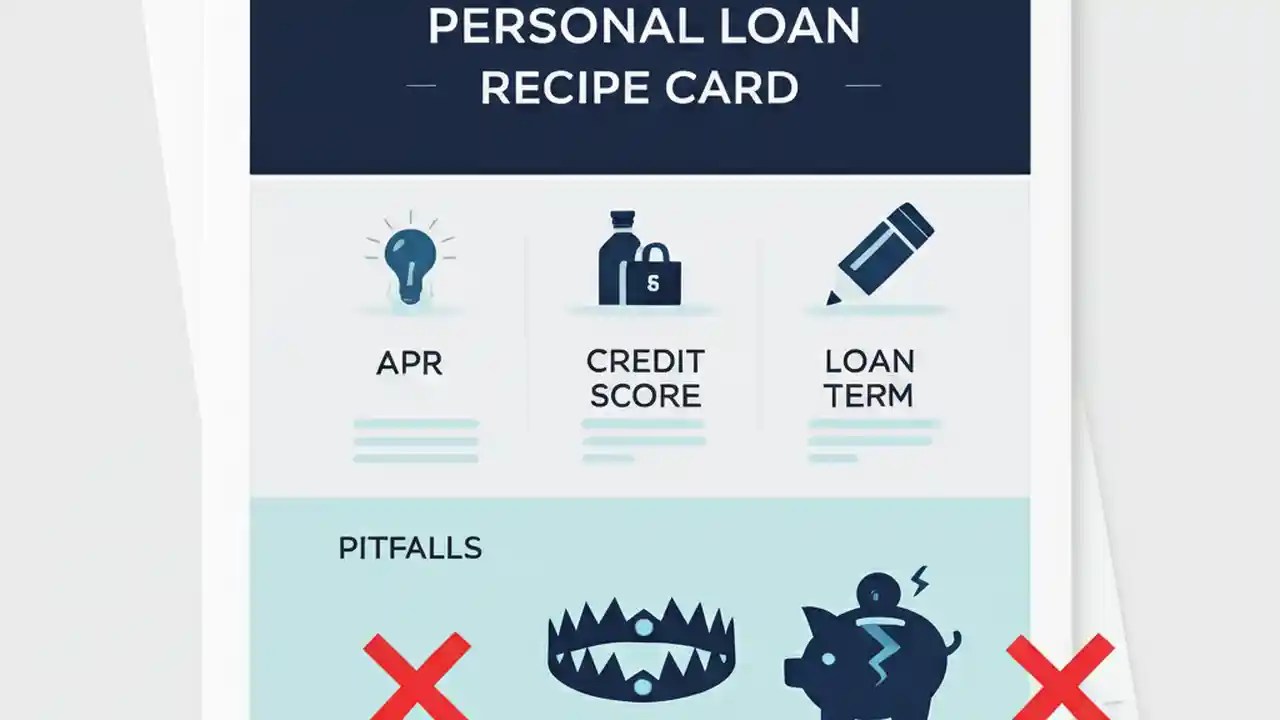 PERSONAL LOAN
RECIPE CARD

S

APR

CREDIT SCORE

LOAN TERM

PITFALLS