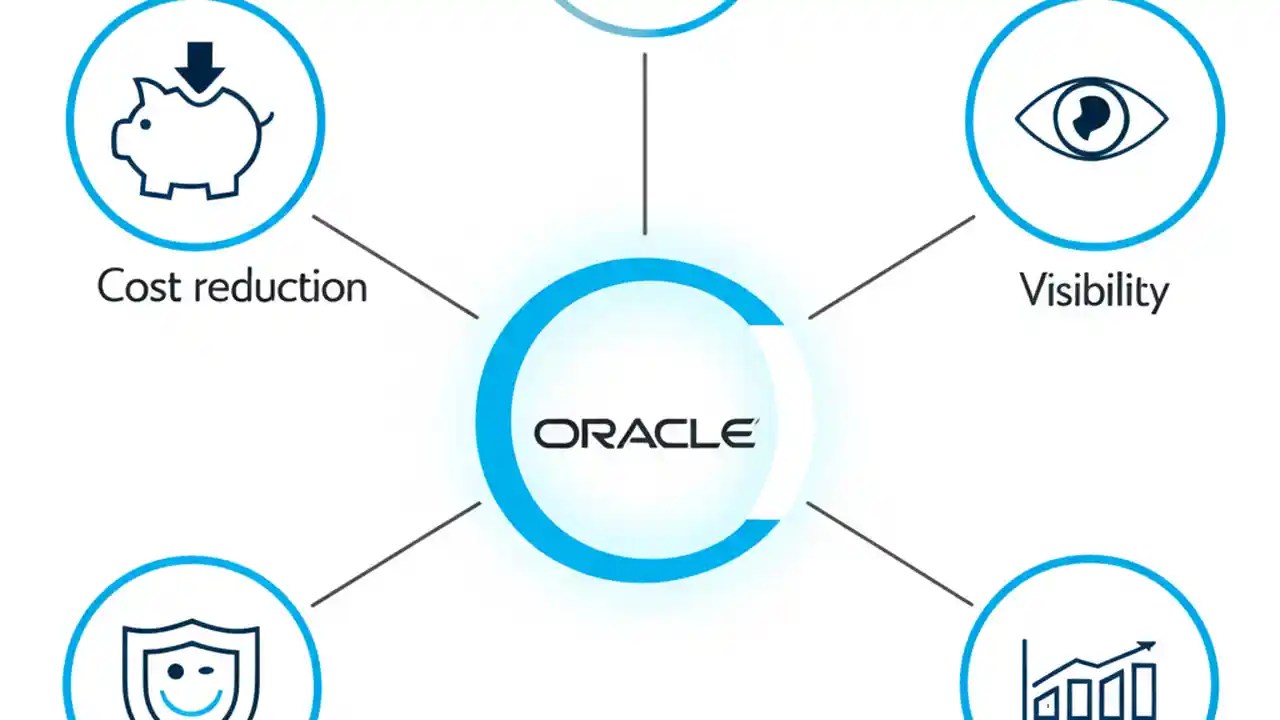 Cost reduction

Visibility

ORACLE