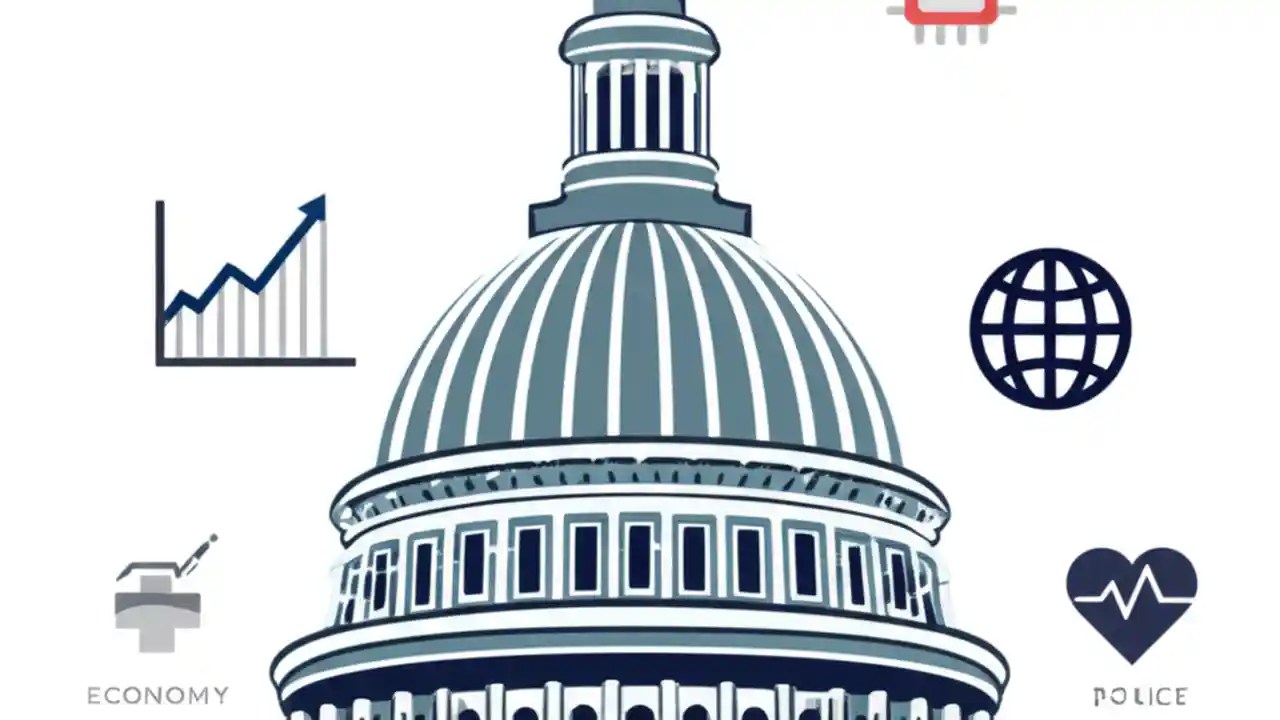 ECONOMY

POLICE