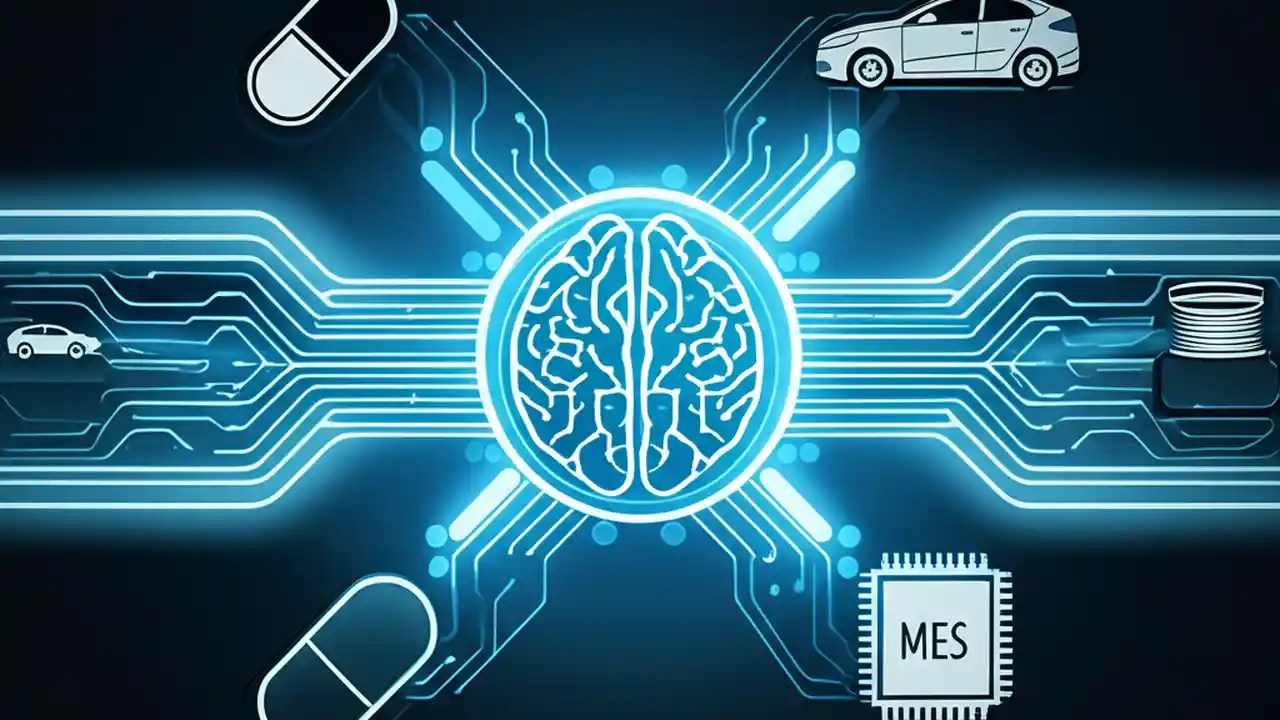 MES