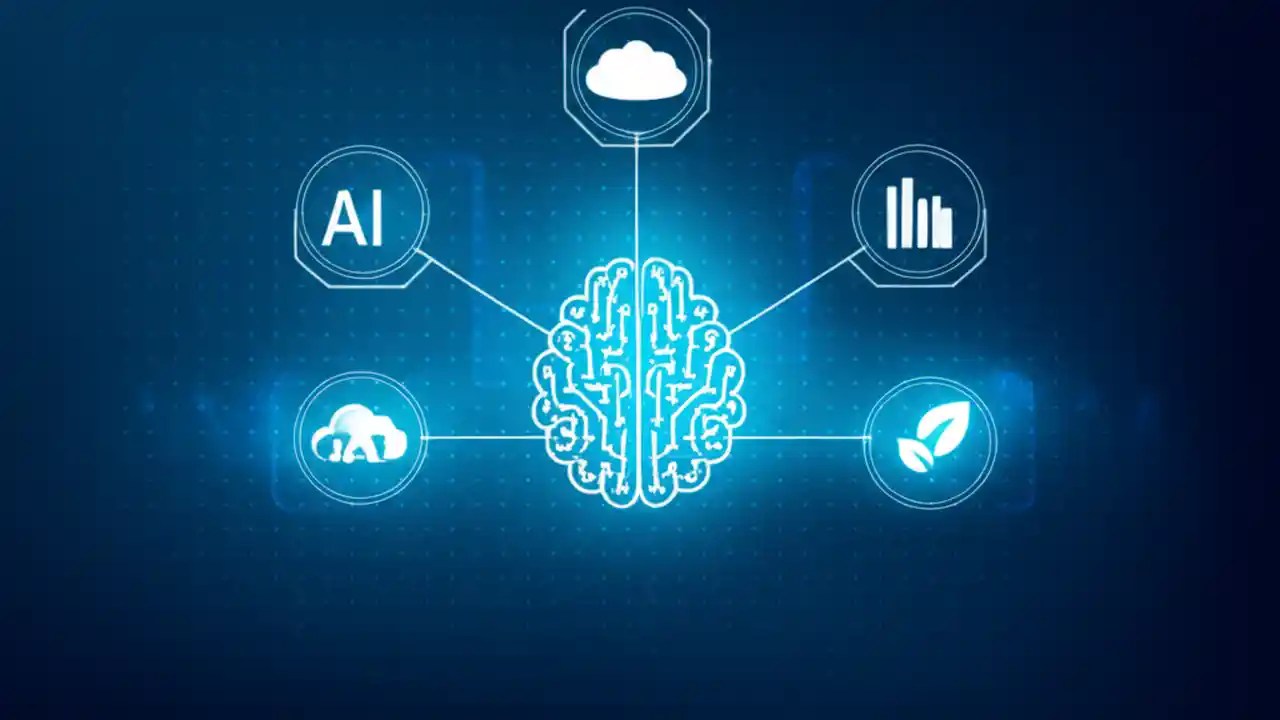 AI