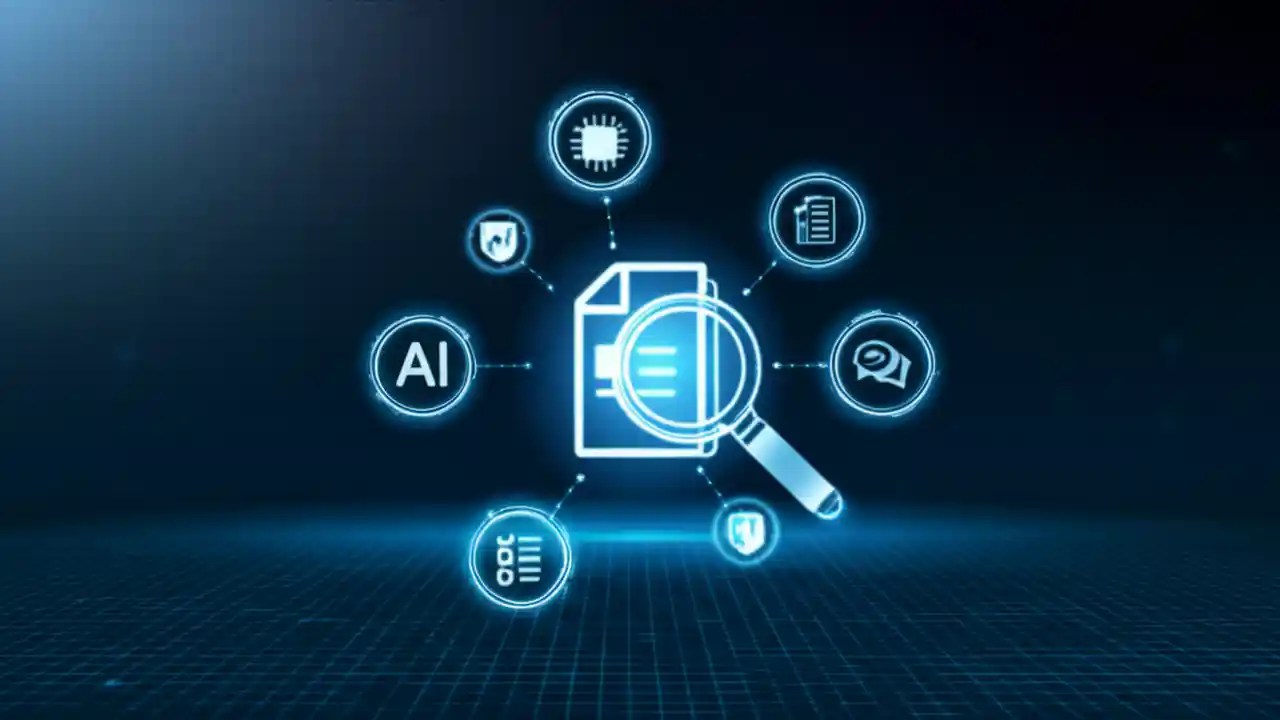 AI