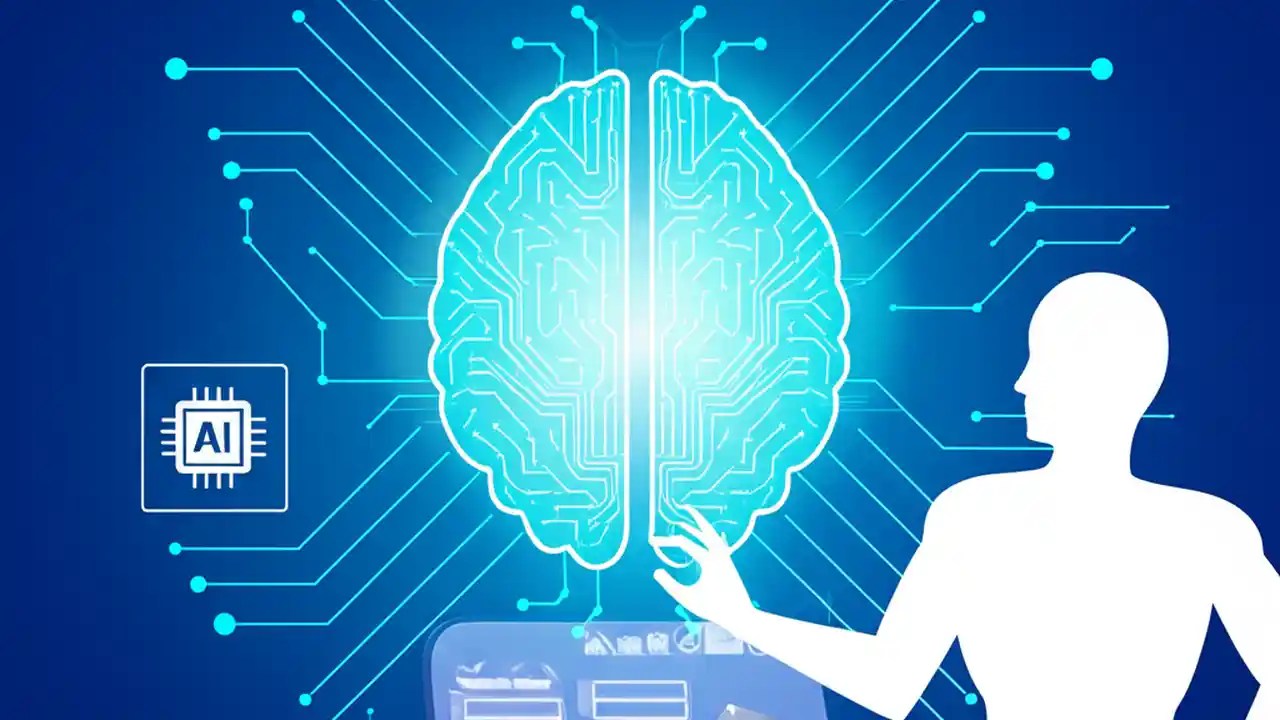 AI