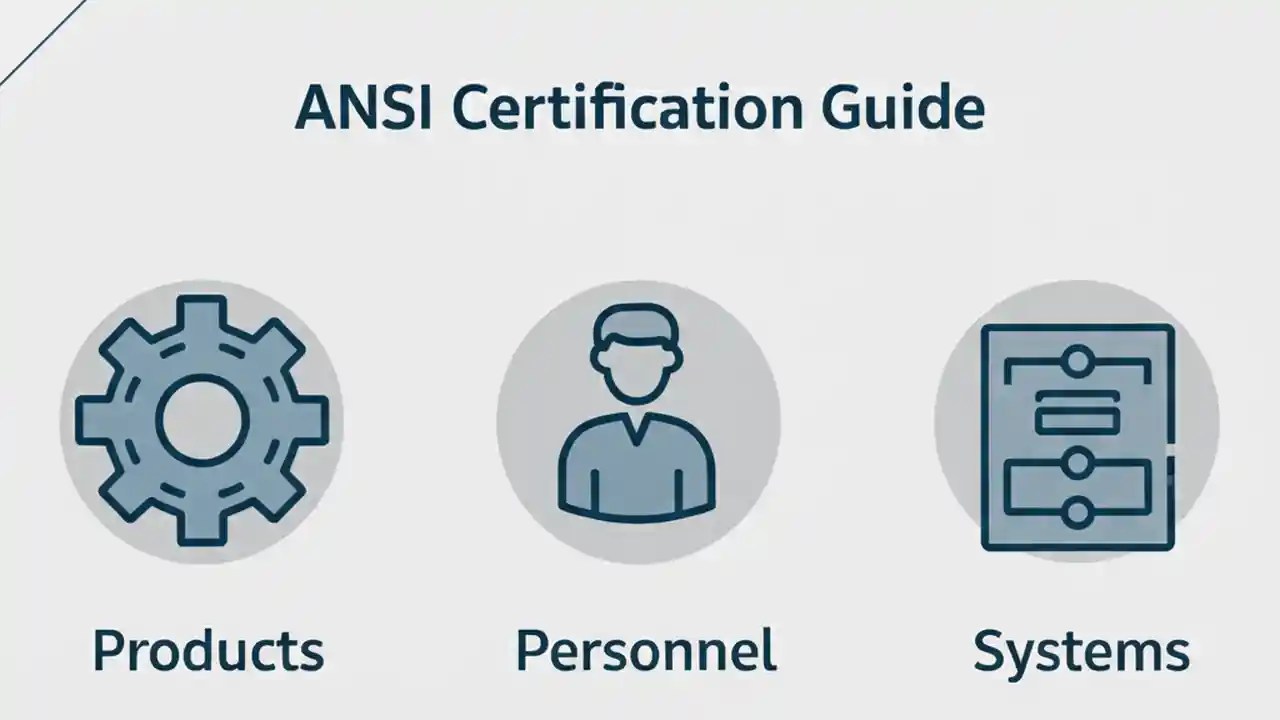 ANSI Certification Guide

Products

Personnel

Systems