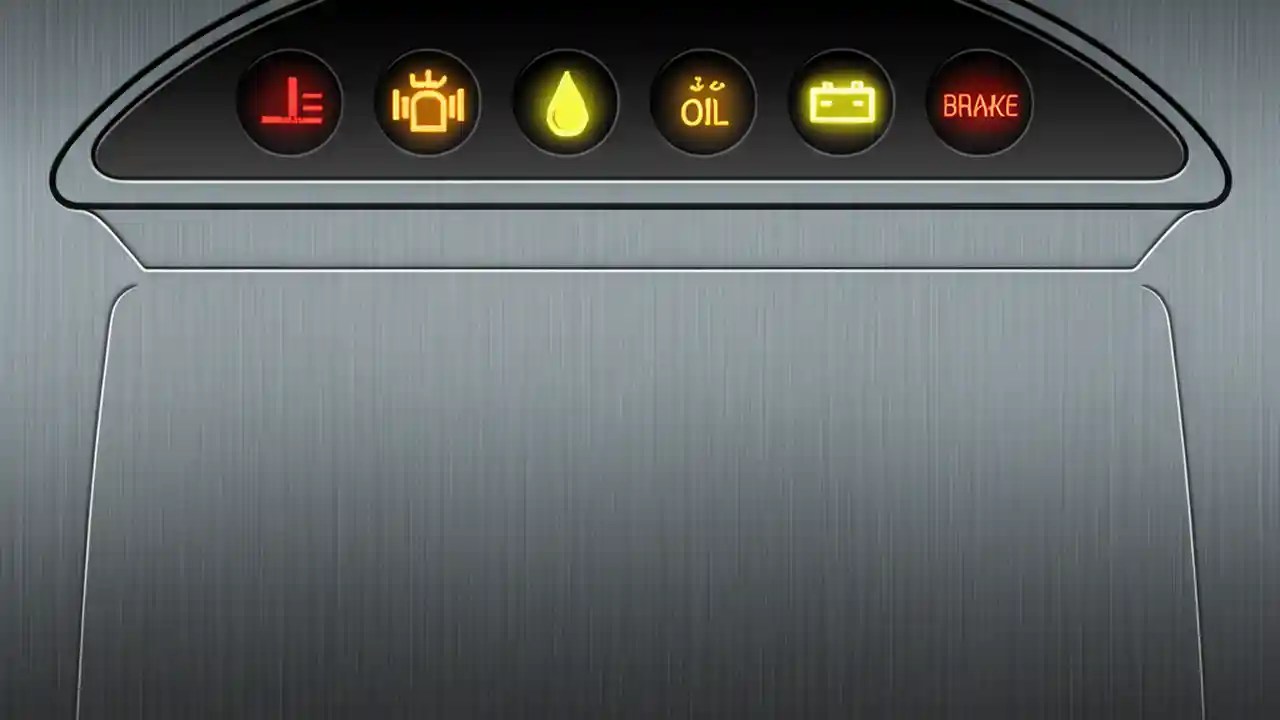 OIL
BRAKE